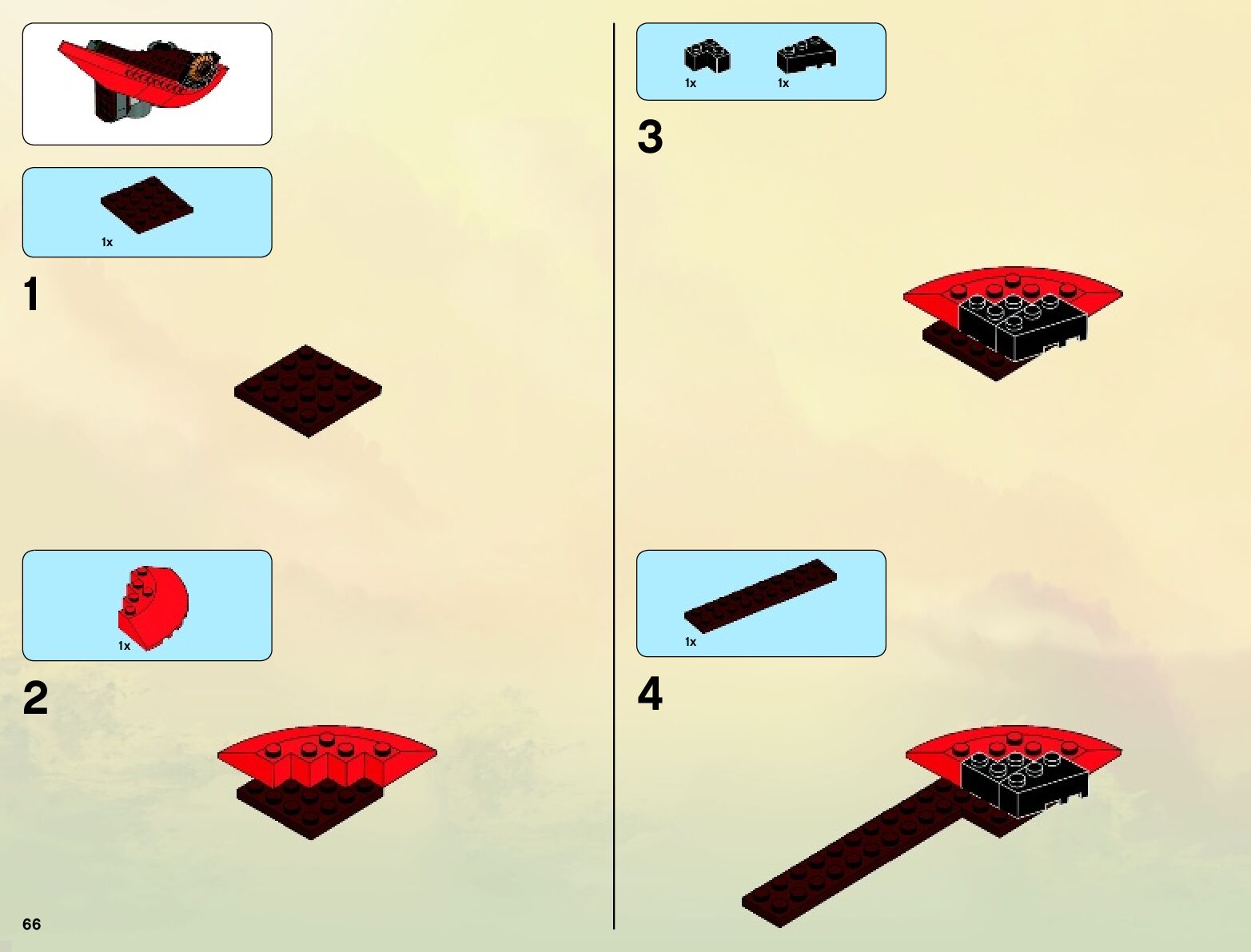 1x

1

1x

2

1x

1x

3

1x

4

66