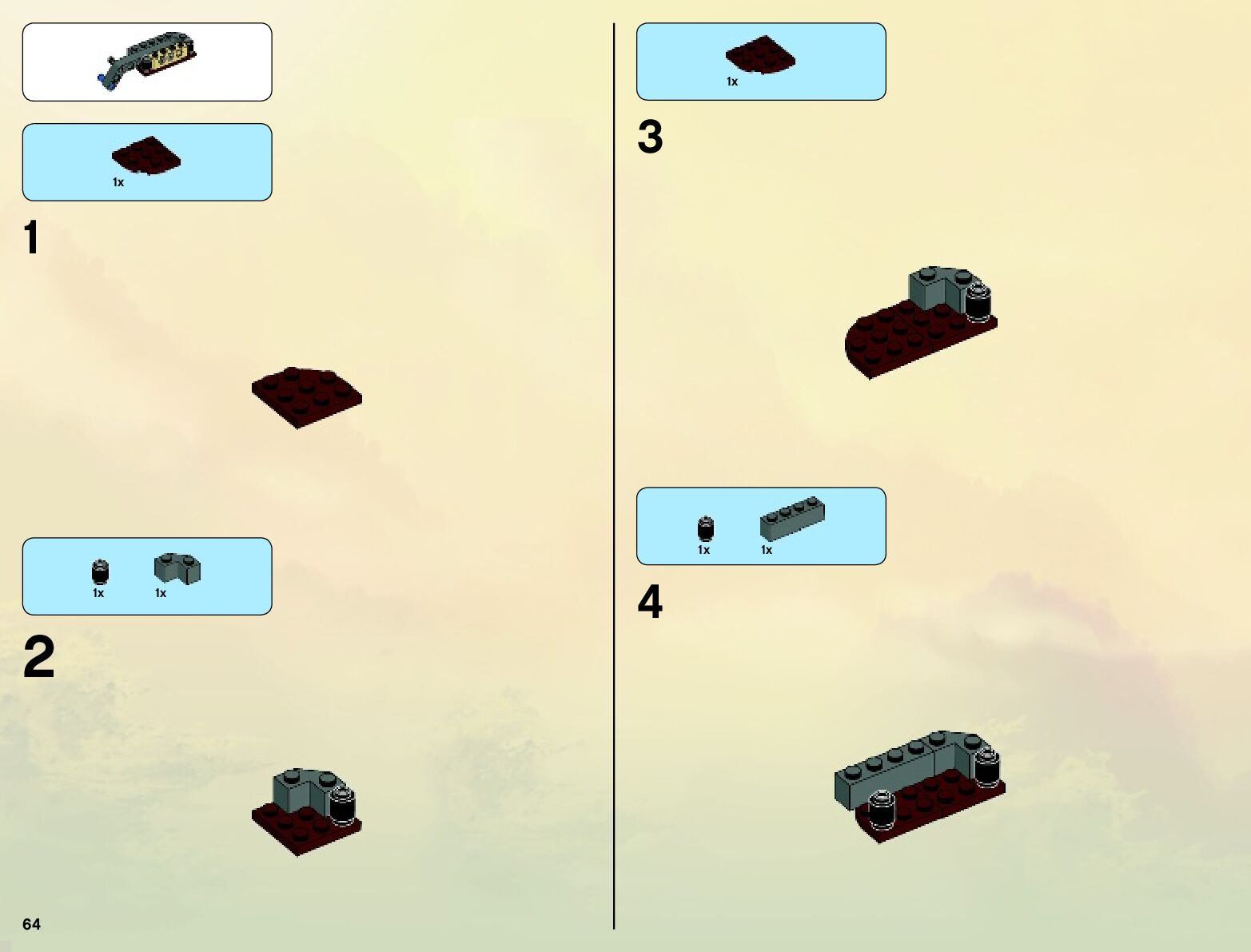 1x

1

1x

1x

2

64

1x

3

1x

1x

4