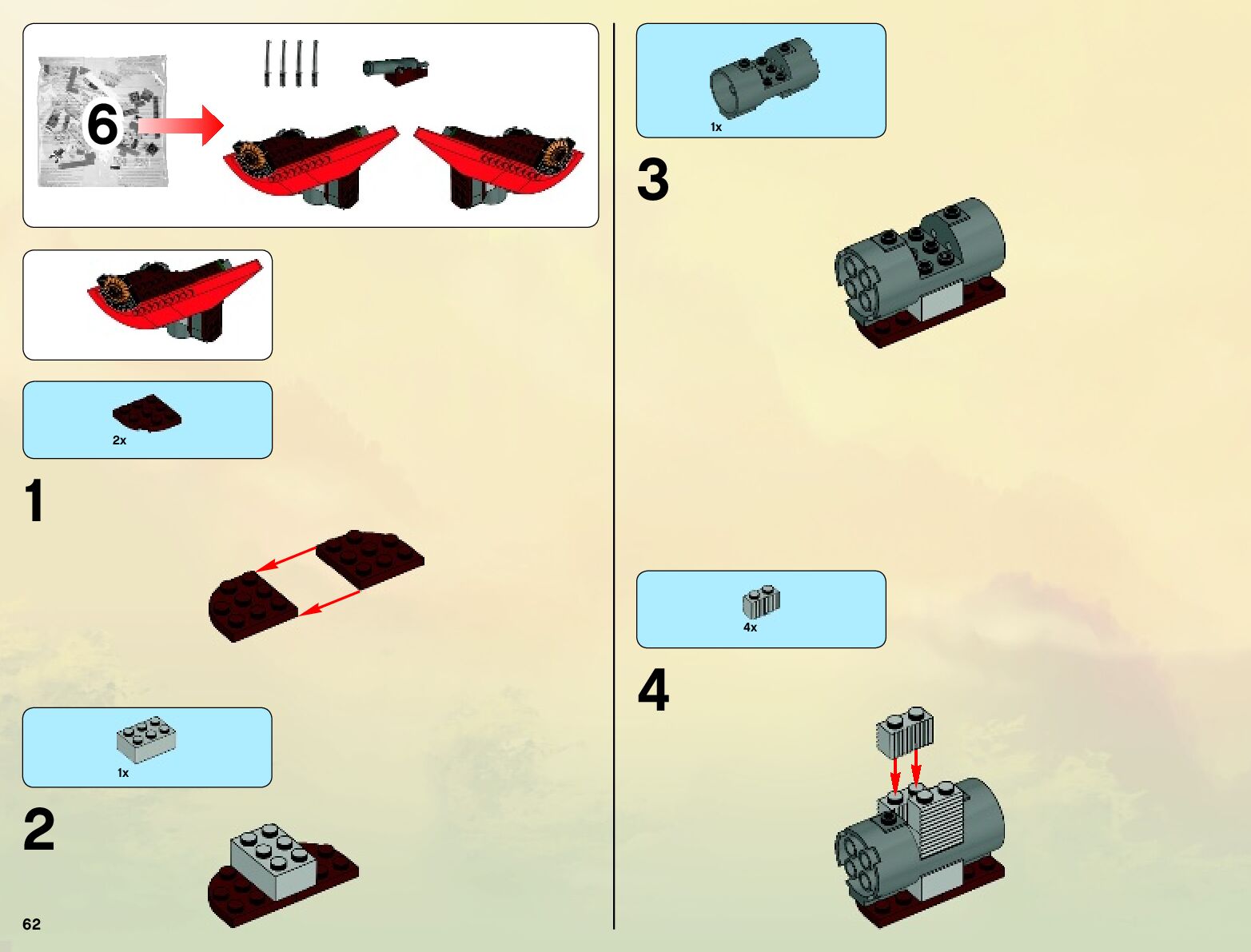 6

2x

1

1x

2

62

1x

3

4x

4