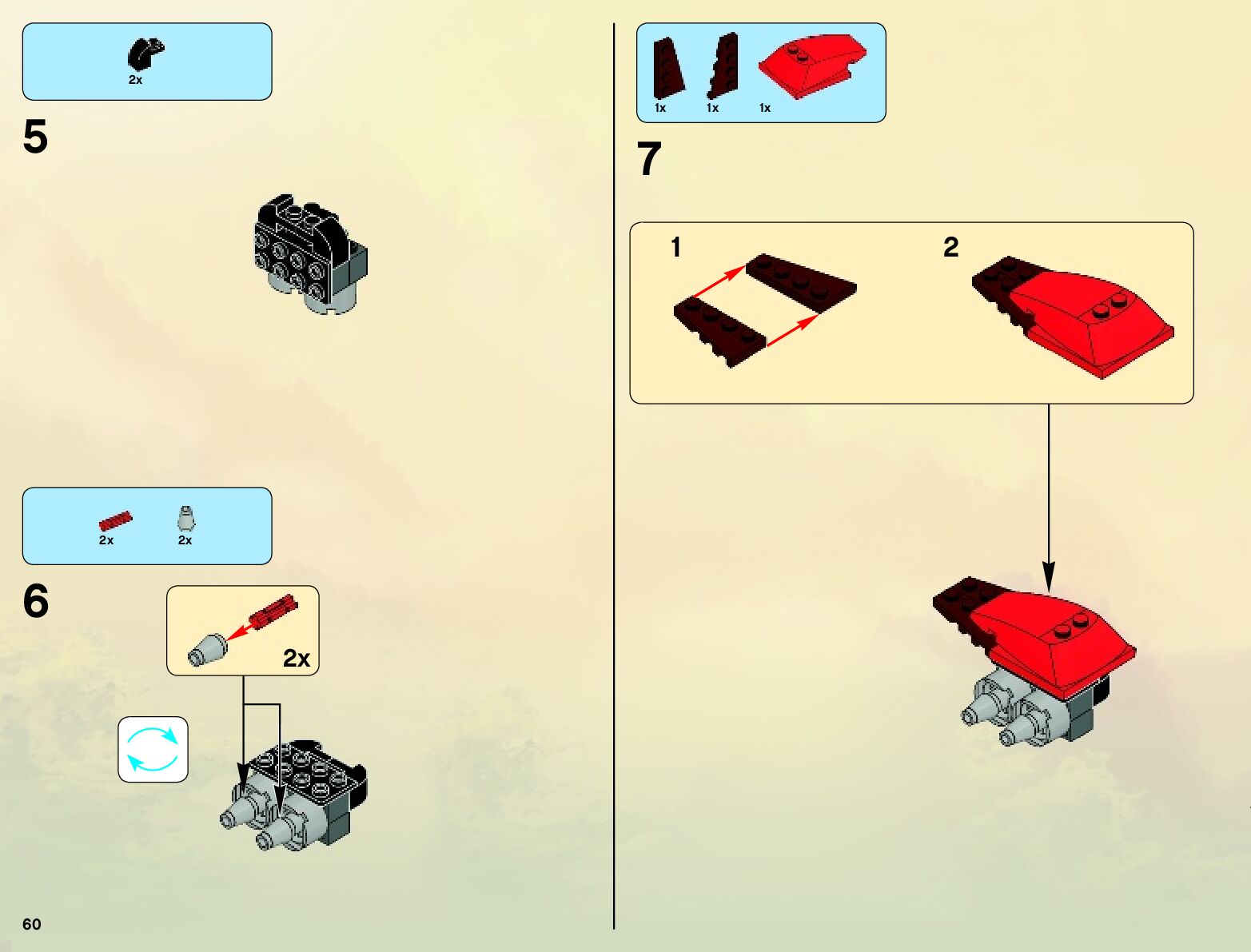 2x

5

2x 2x

6

2x

60

1x 1x 1x

7

1

2