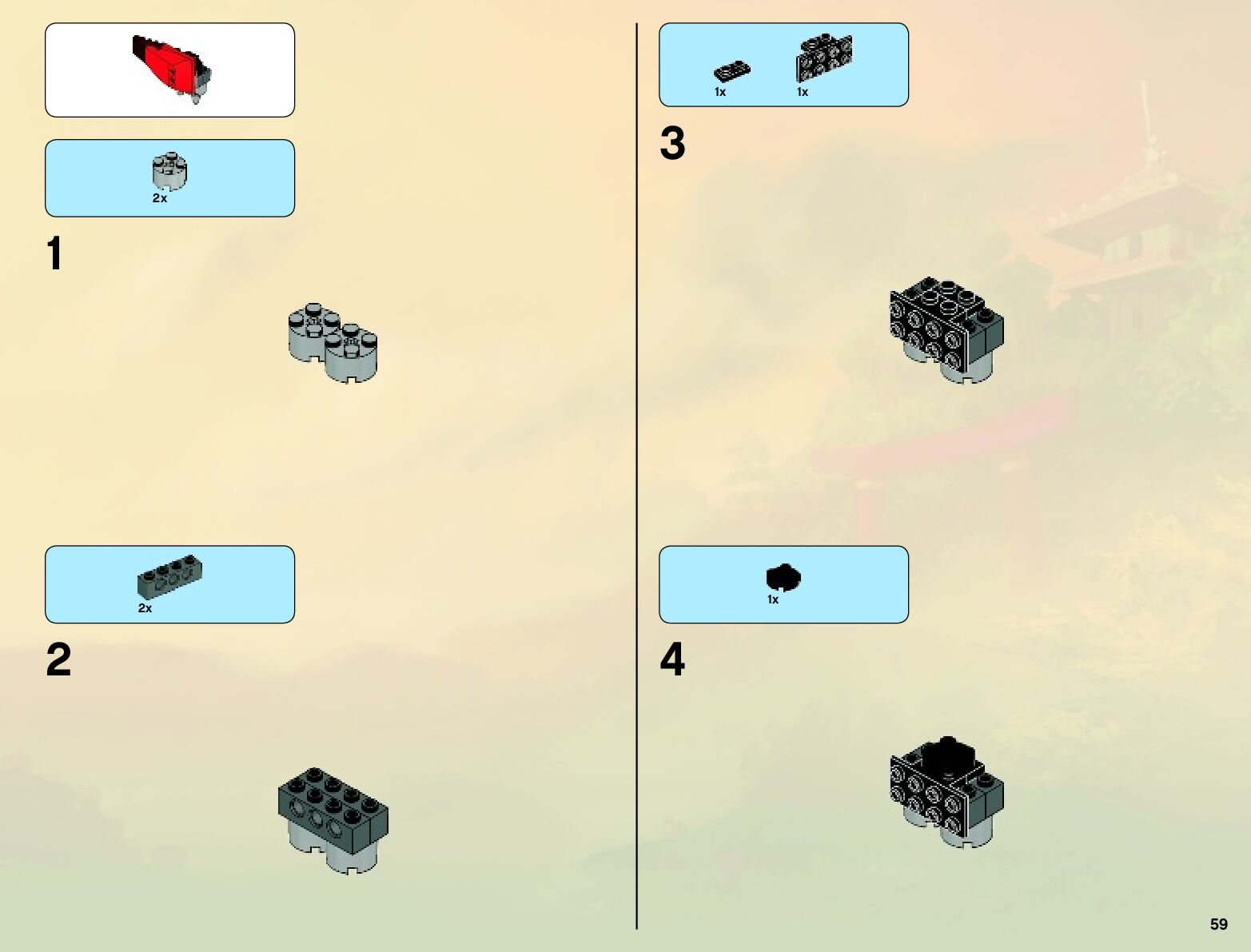 2x

1

2x

2

1x 1x

3

1x

4

59