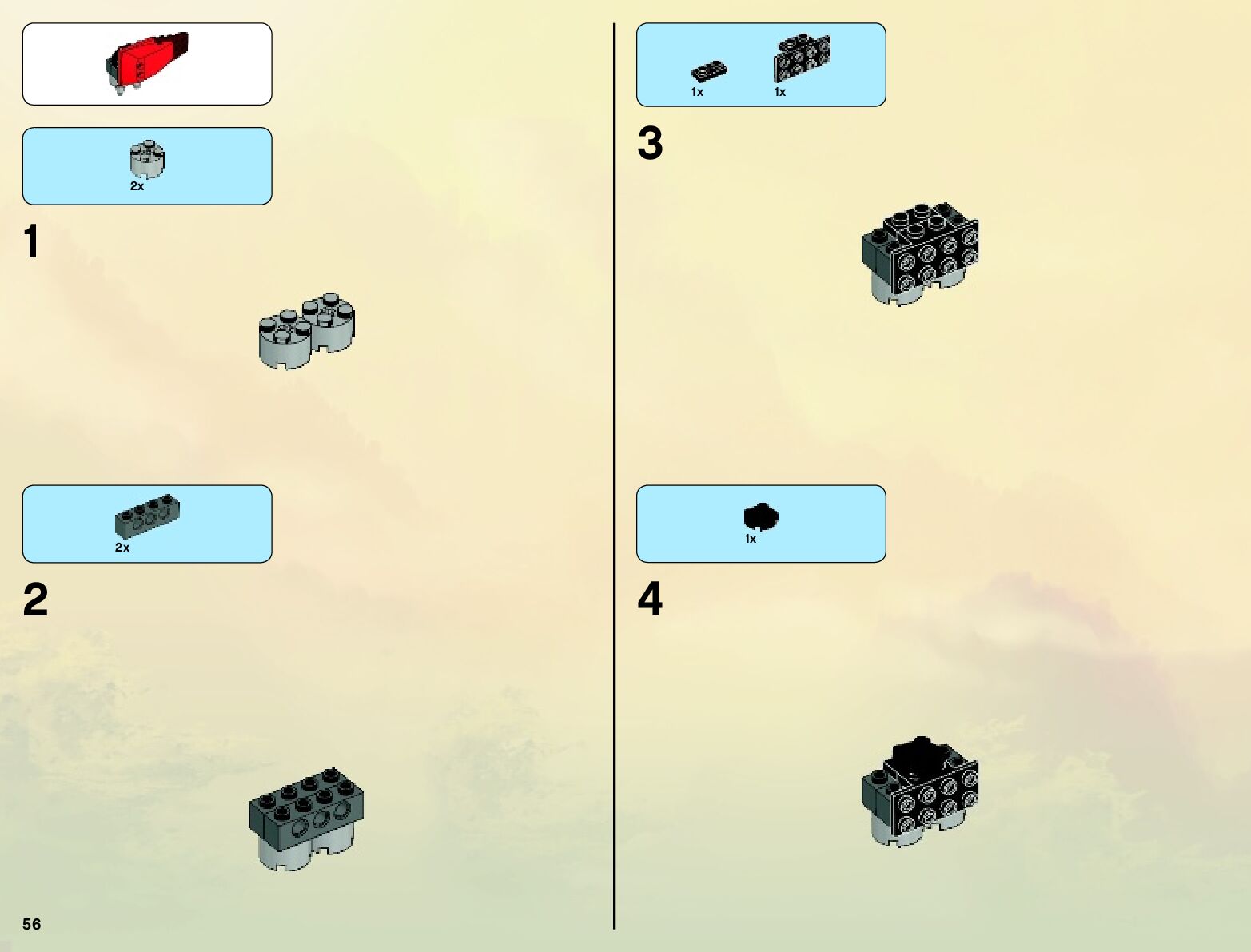 2x

1

2x

2

56

1x 1x

3

1x

4