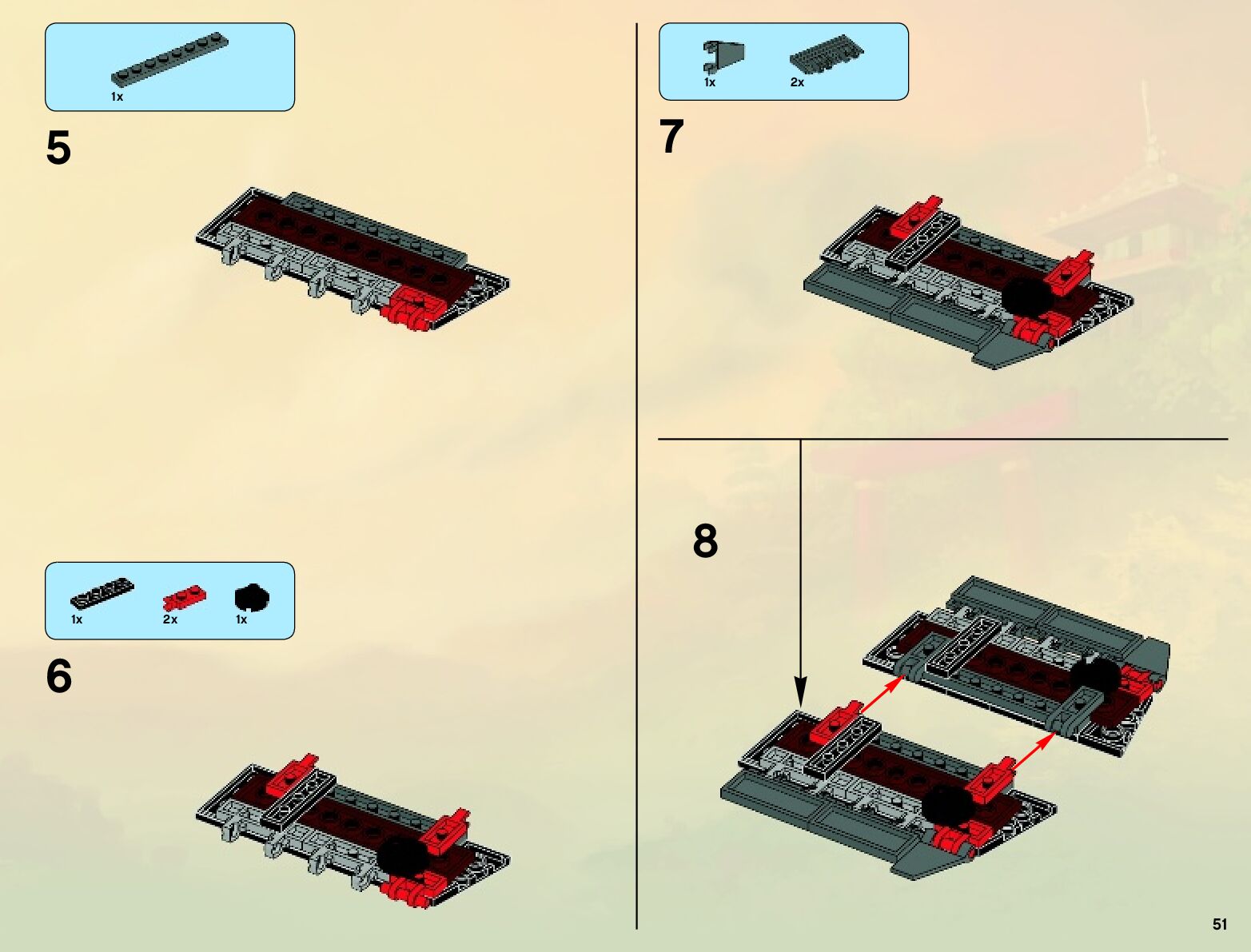 1x

5

1x 2x 1x

6

1x 2x

7

8

51