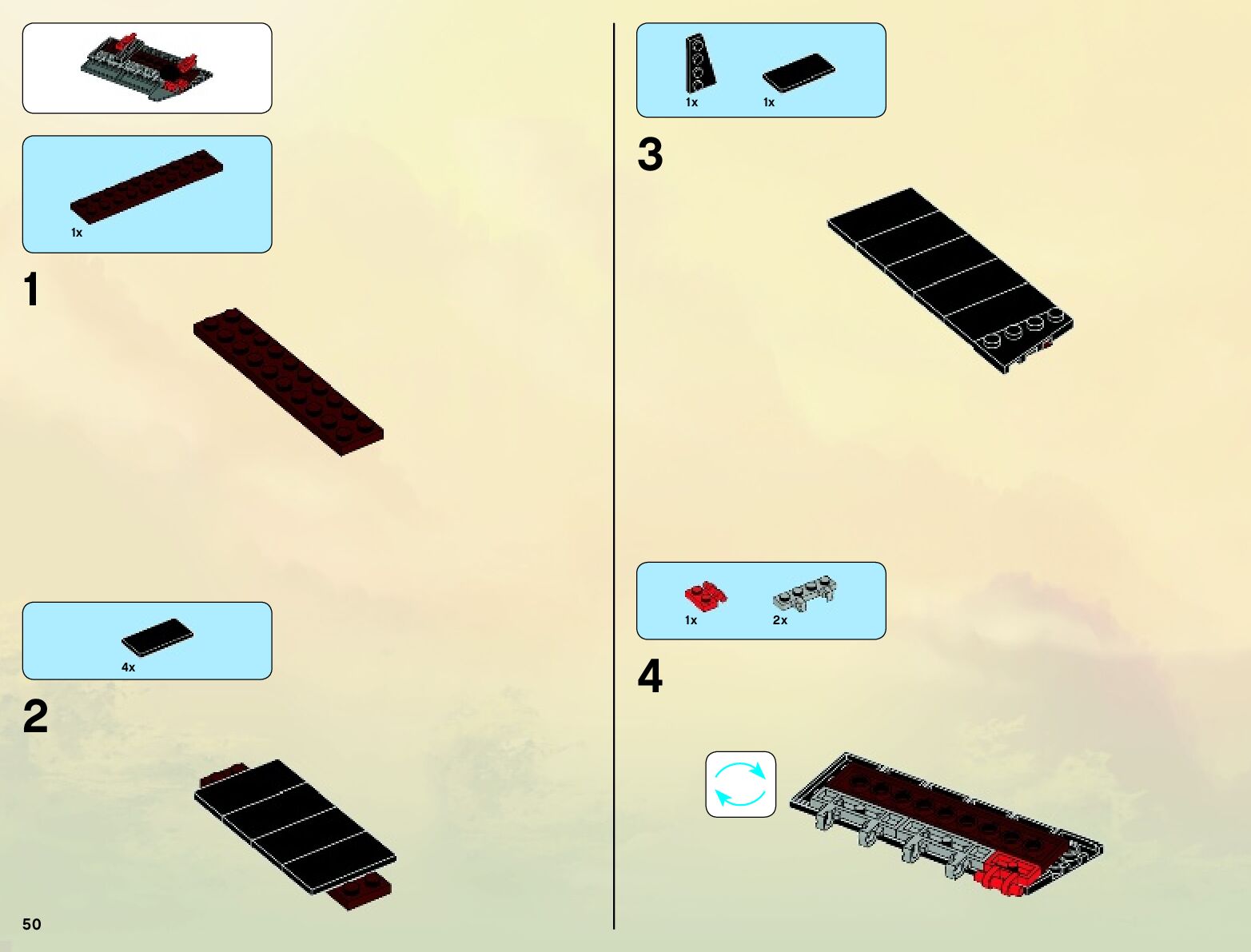 1x

1

4x

2

50

1x 1x

3

1x 2x

4