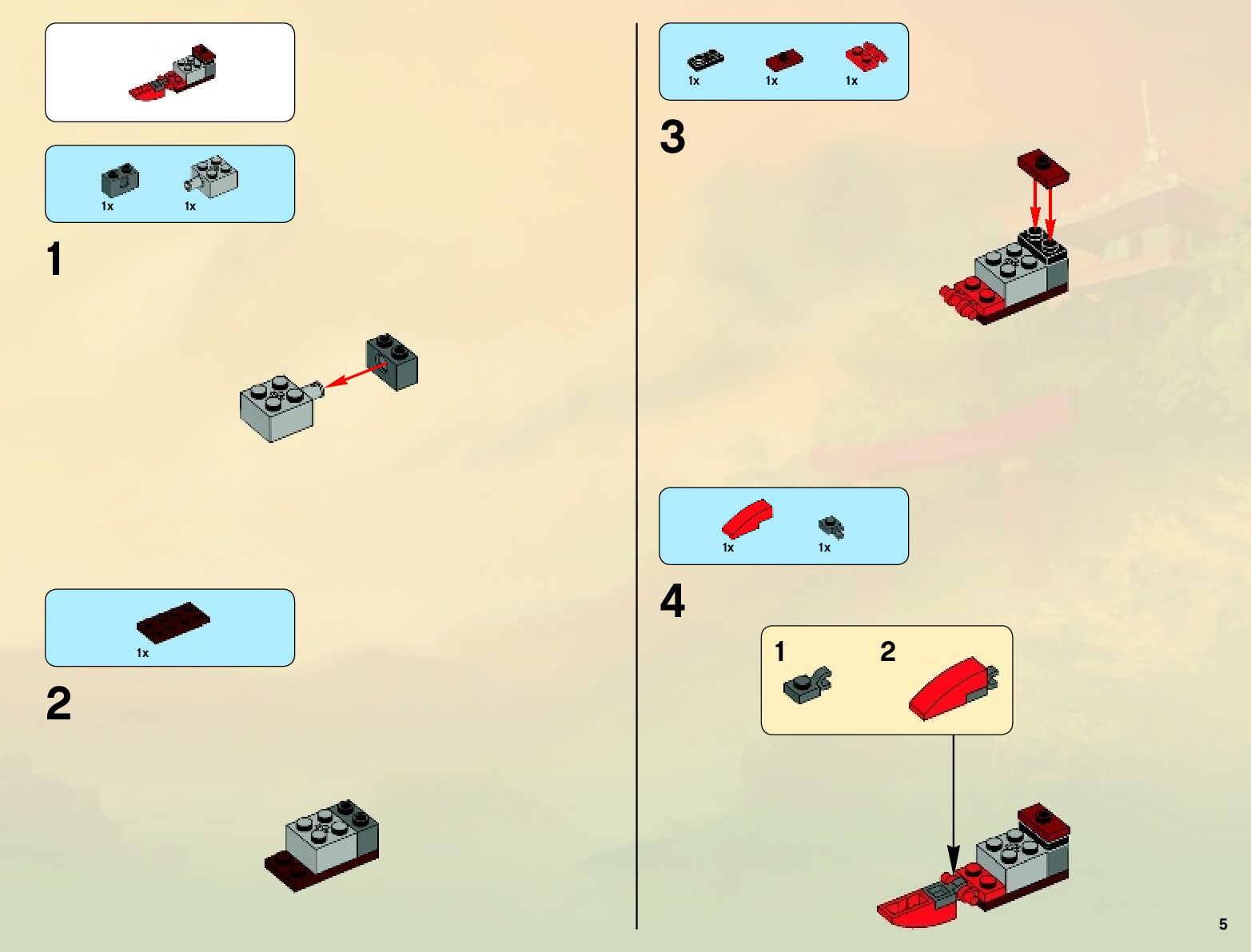 1x 1x

1

1x

2

1x 1x 1x

3

1x 1x

4

1 2

5