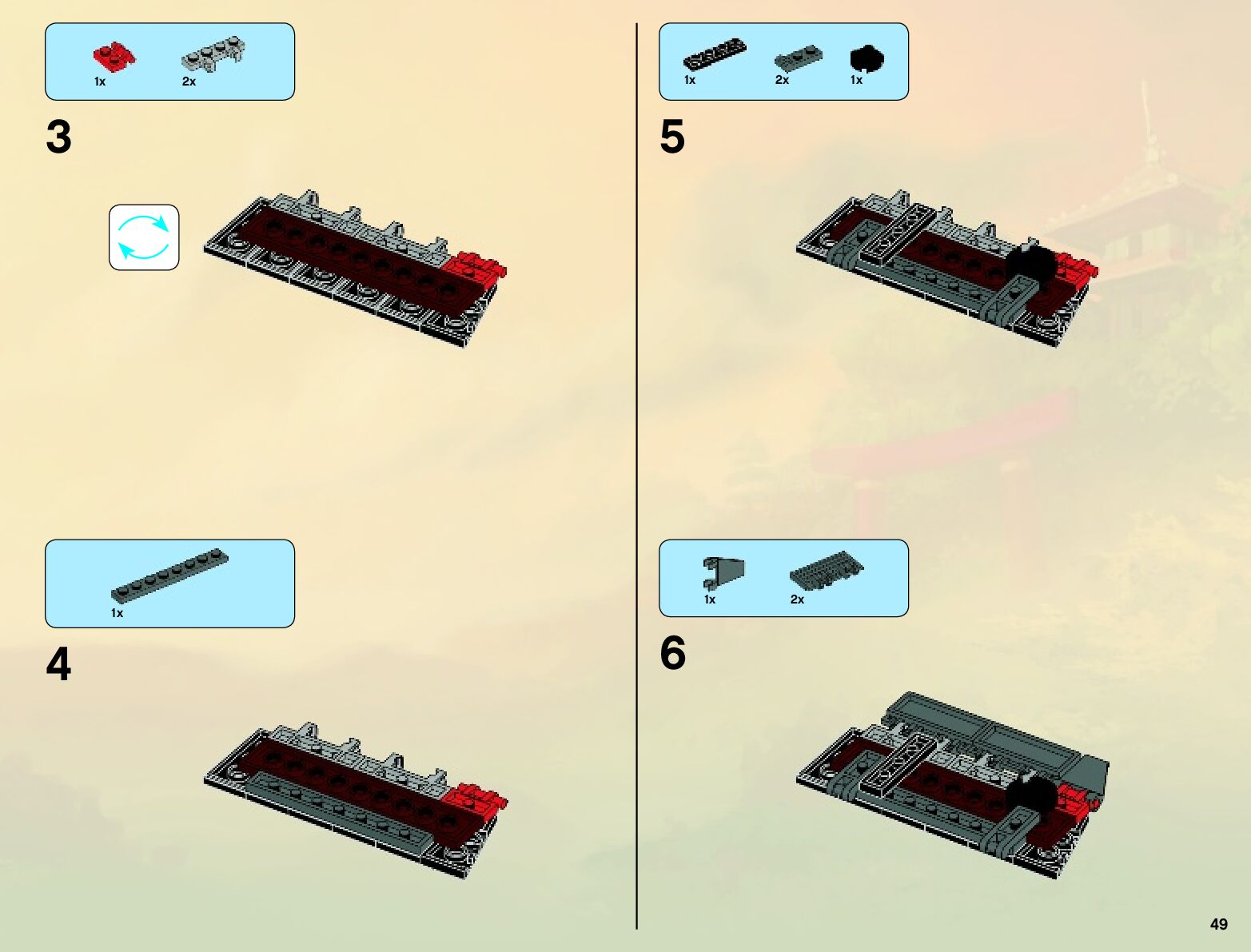 1x 2x

3

1x

4

1x 2x 1x

5

1x 2x

6

49