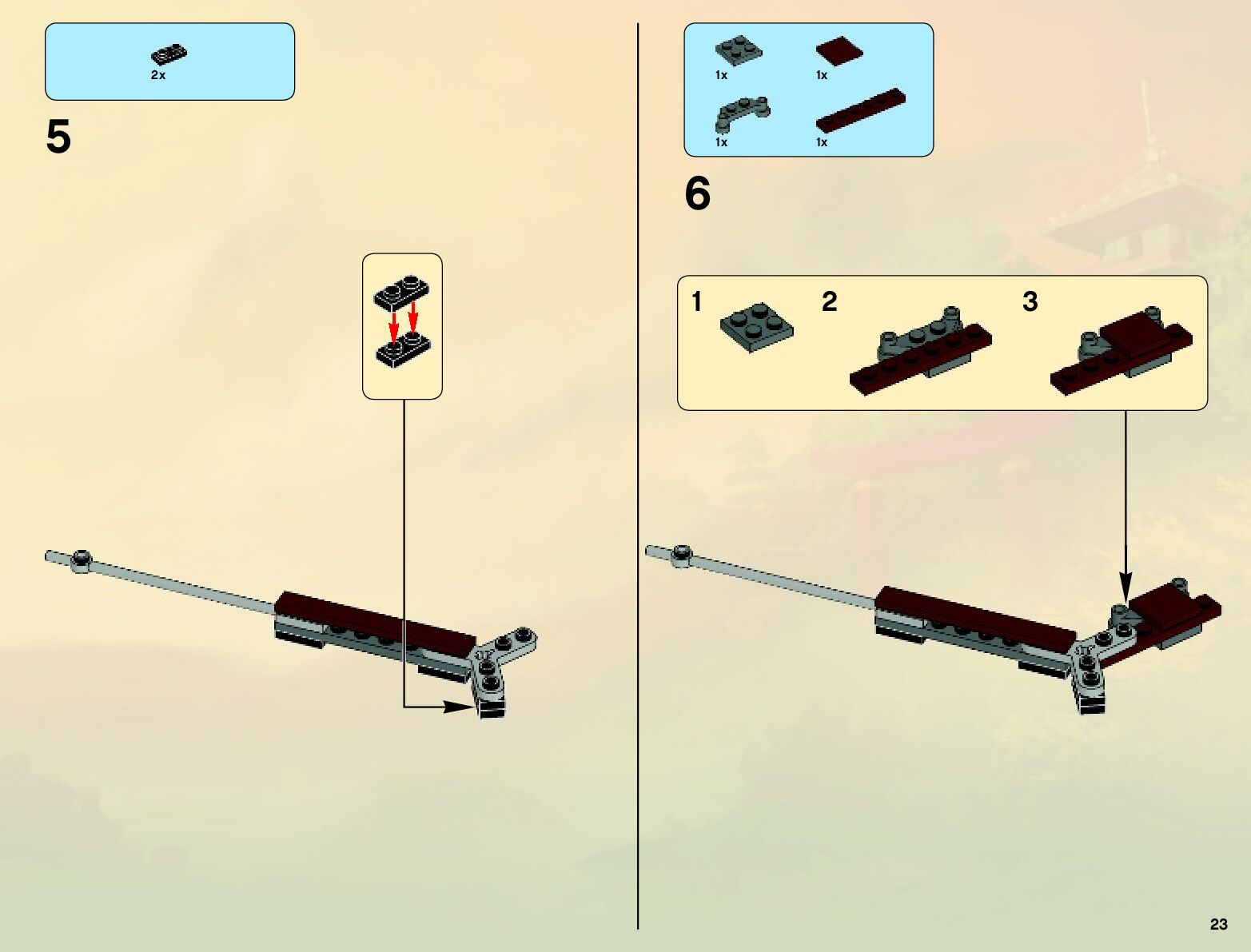 2x

5

1x
1x
1x
1x

6

1
2
3

23