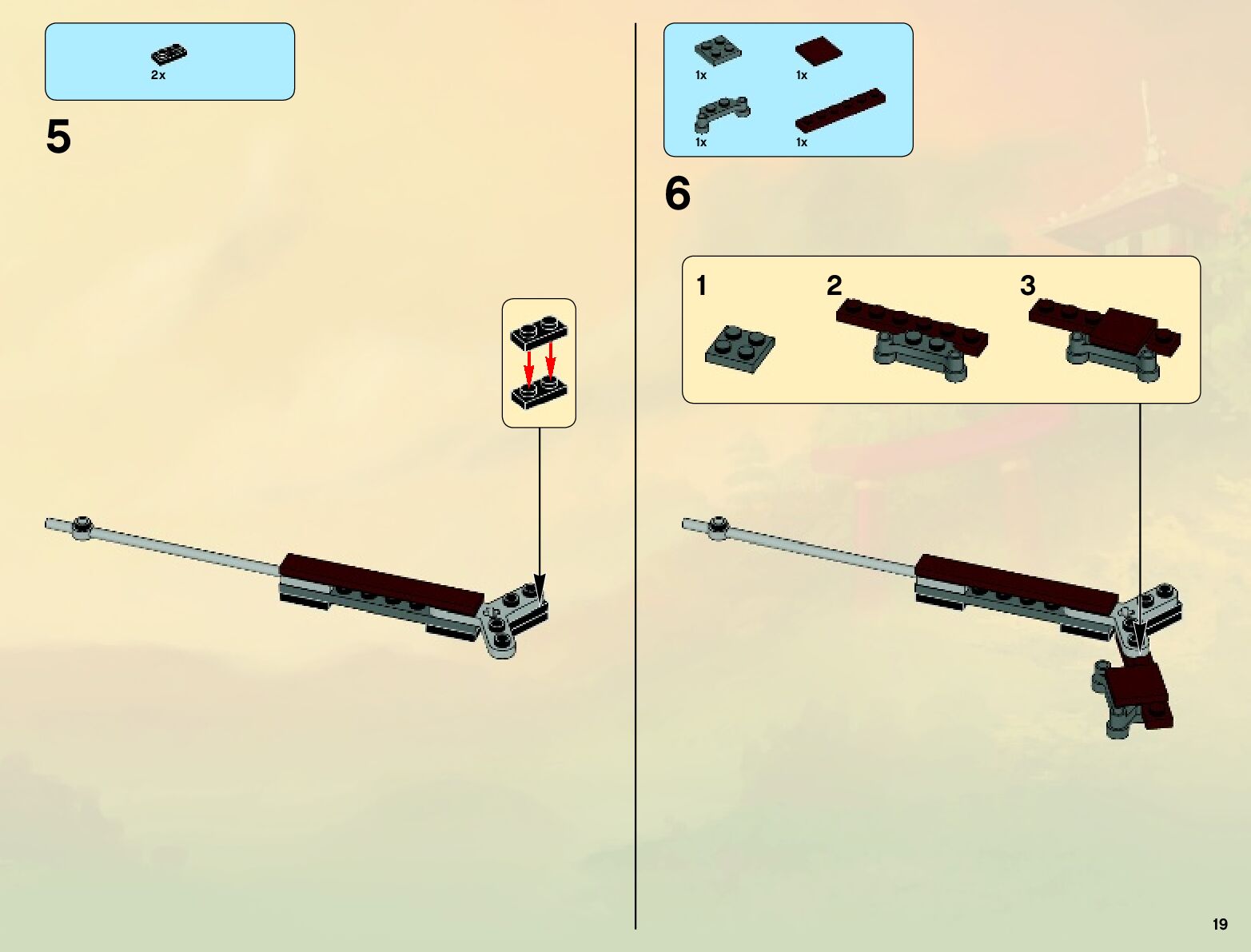 2x

5

1x

1x

1x

1x

6

1

2

3

19