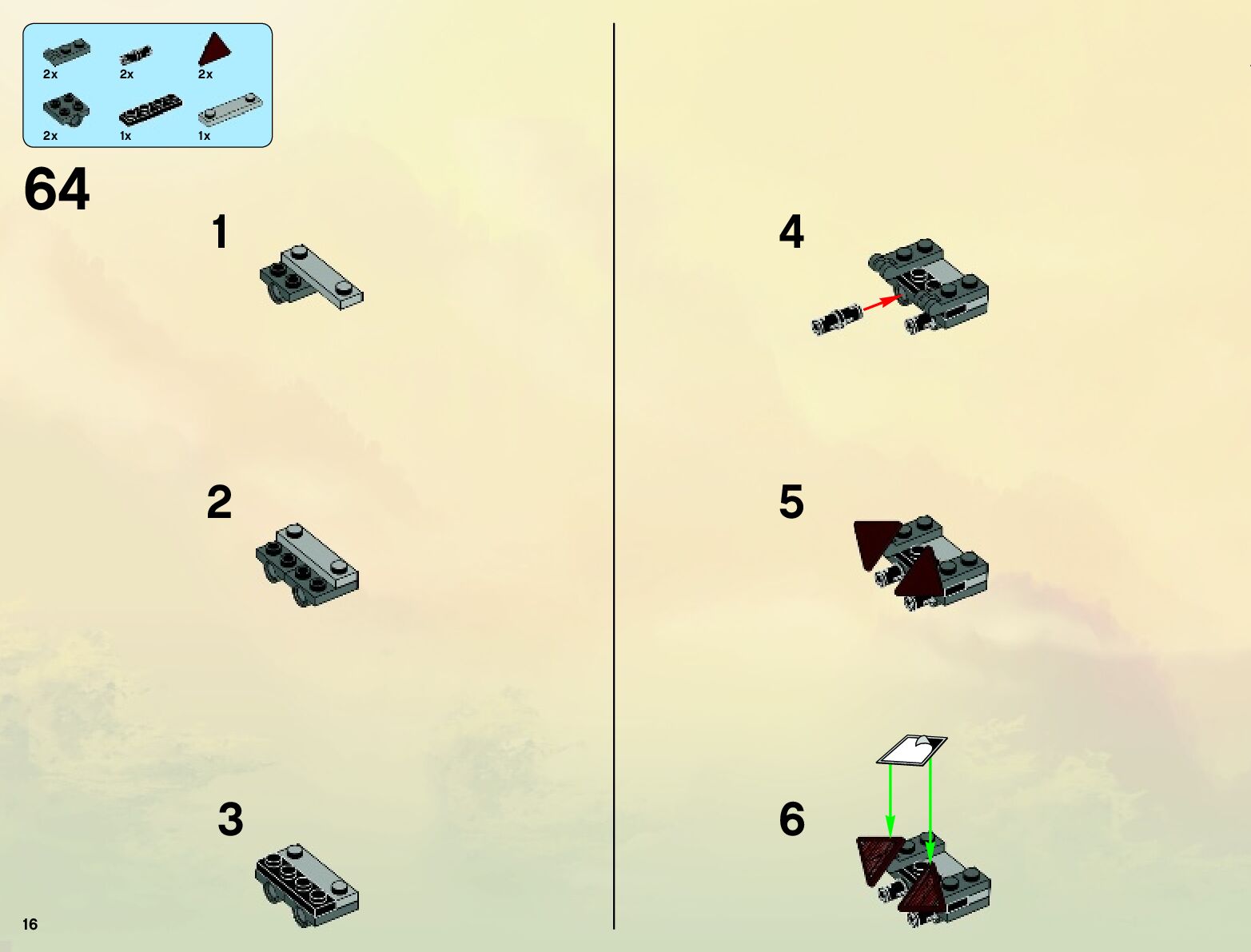 2x
2x
2x
2x
1x
1x

64

1

2

3

4

5

6

16