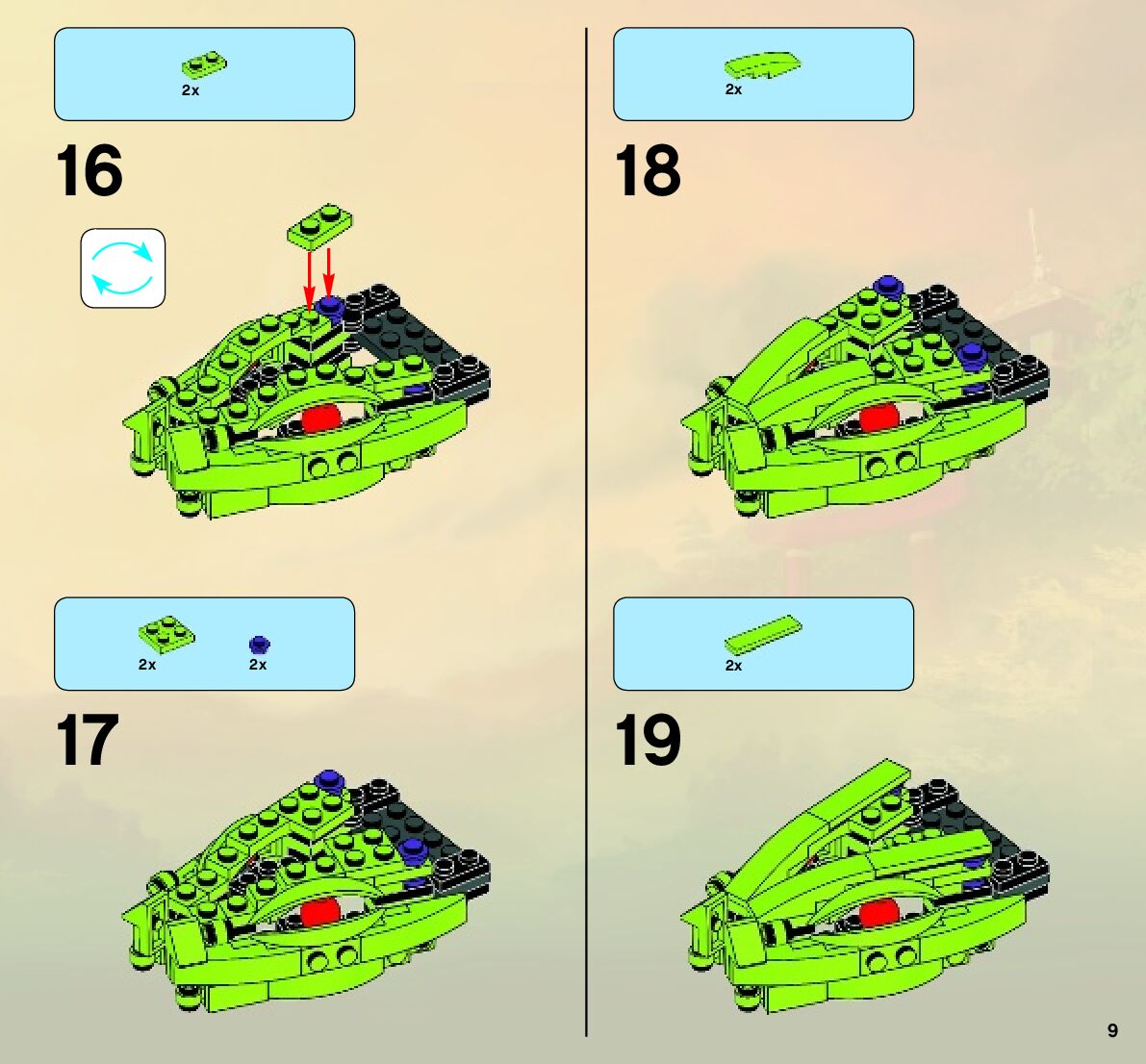 2x

16

2x 2x

17

2x

18

2x

19

9