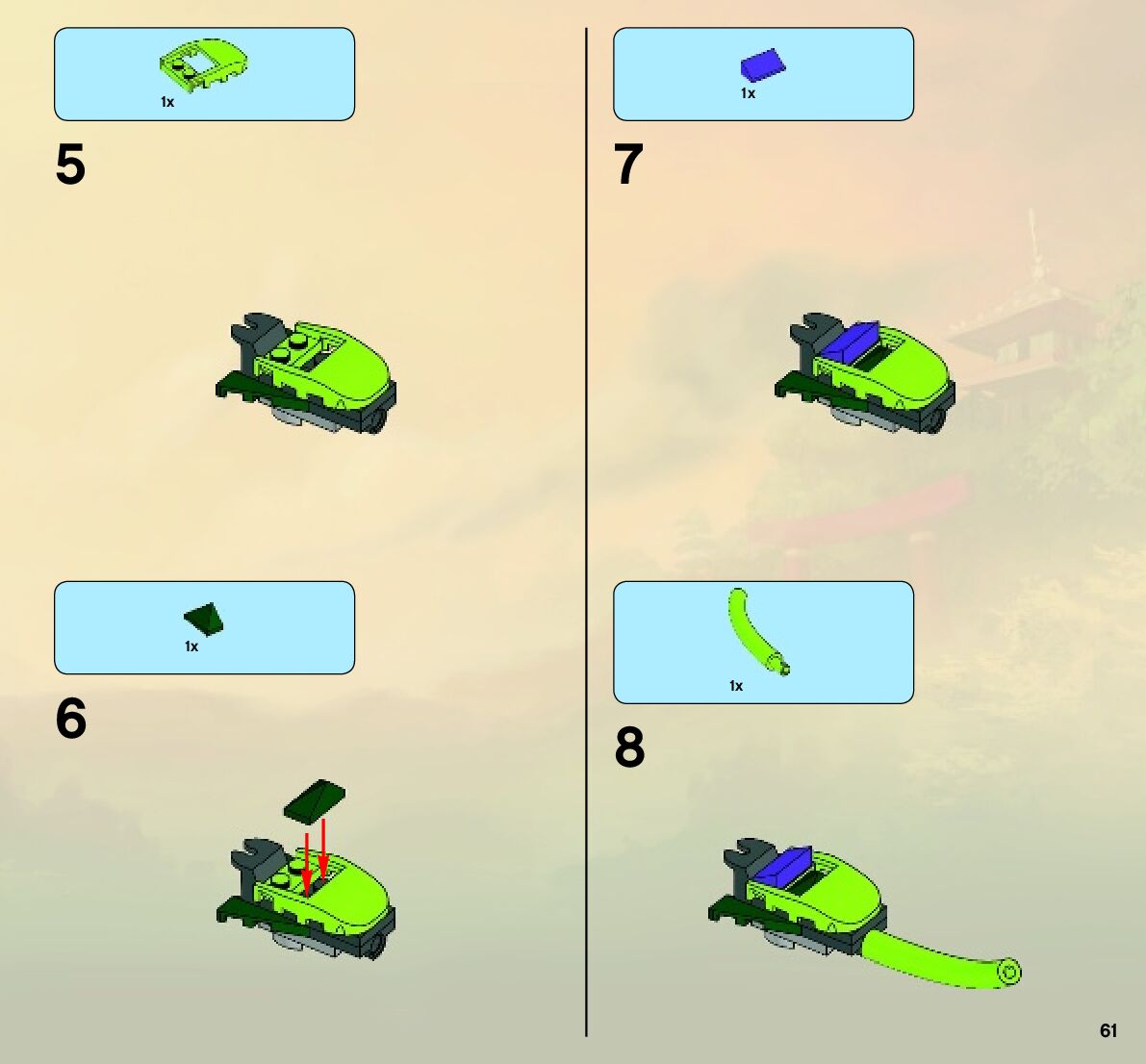 1x

5

1x

6

1x

7

1x

8

61