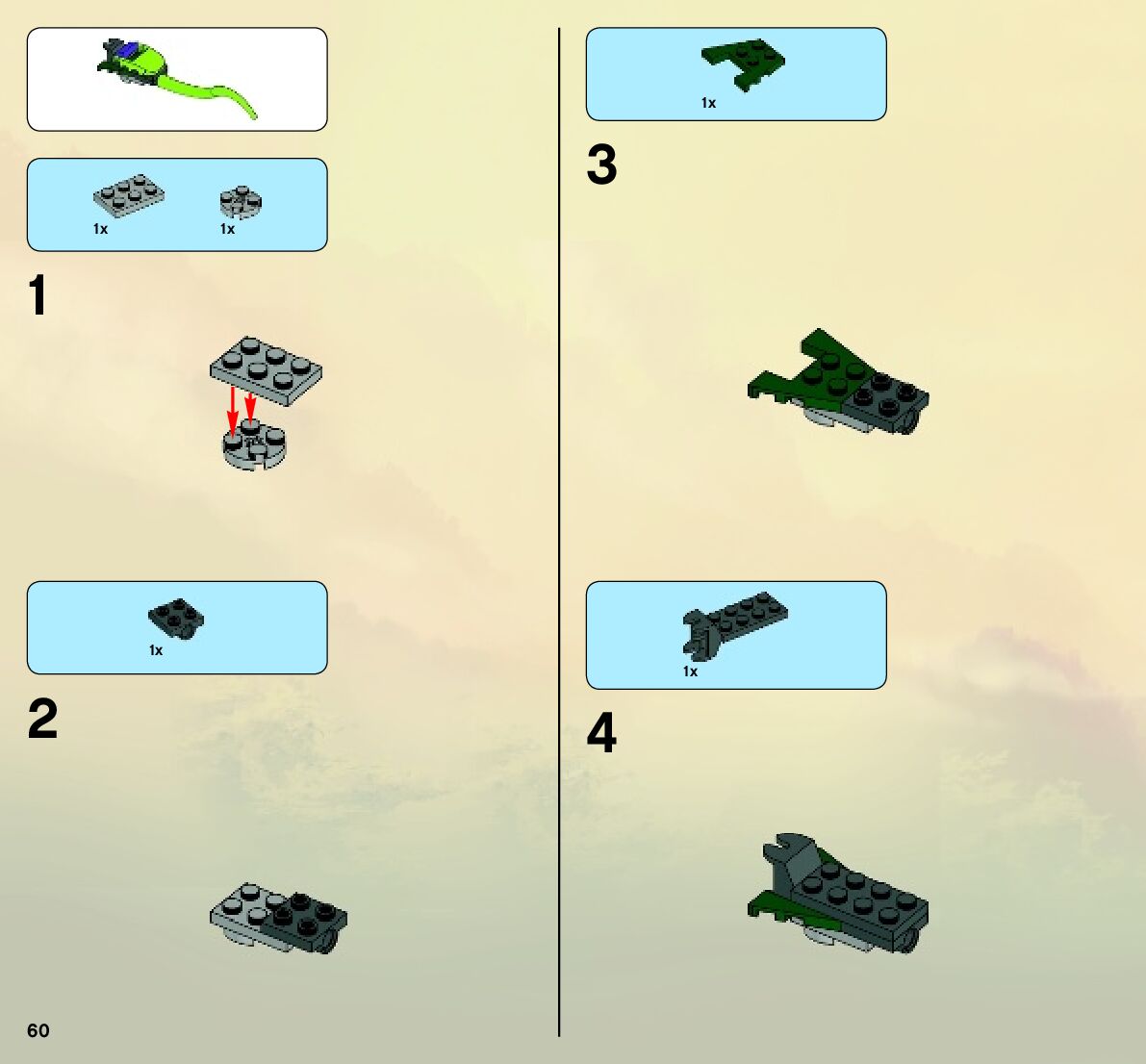 1x 1x

1

1x

2

60

1x

3

1x

4