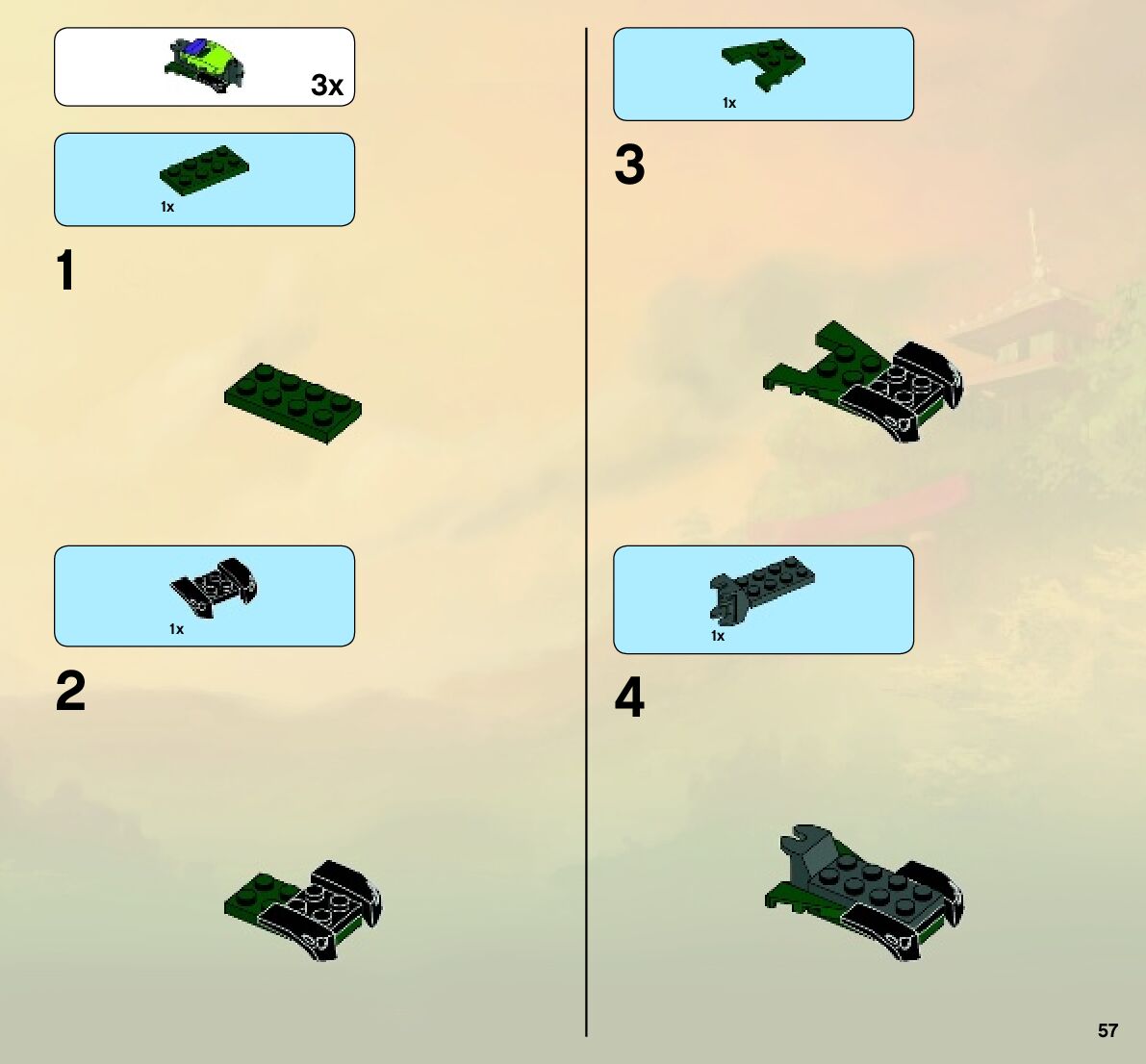 3x

1x

1

1x

2

1x

3

1x

4

57