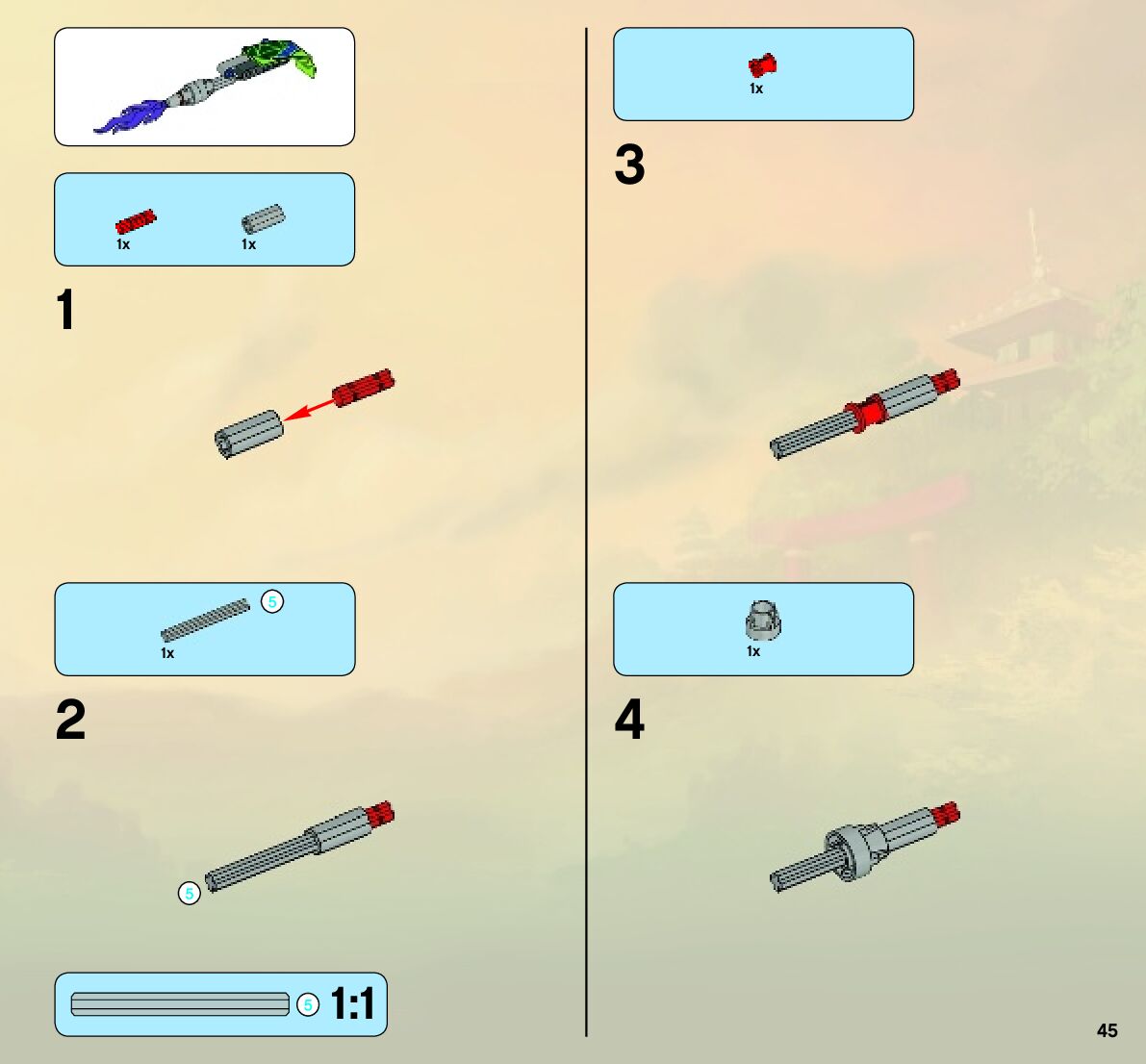 1x 1x

1

5
1x

2

5

5 1:1

1x

3

1x

4

45