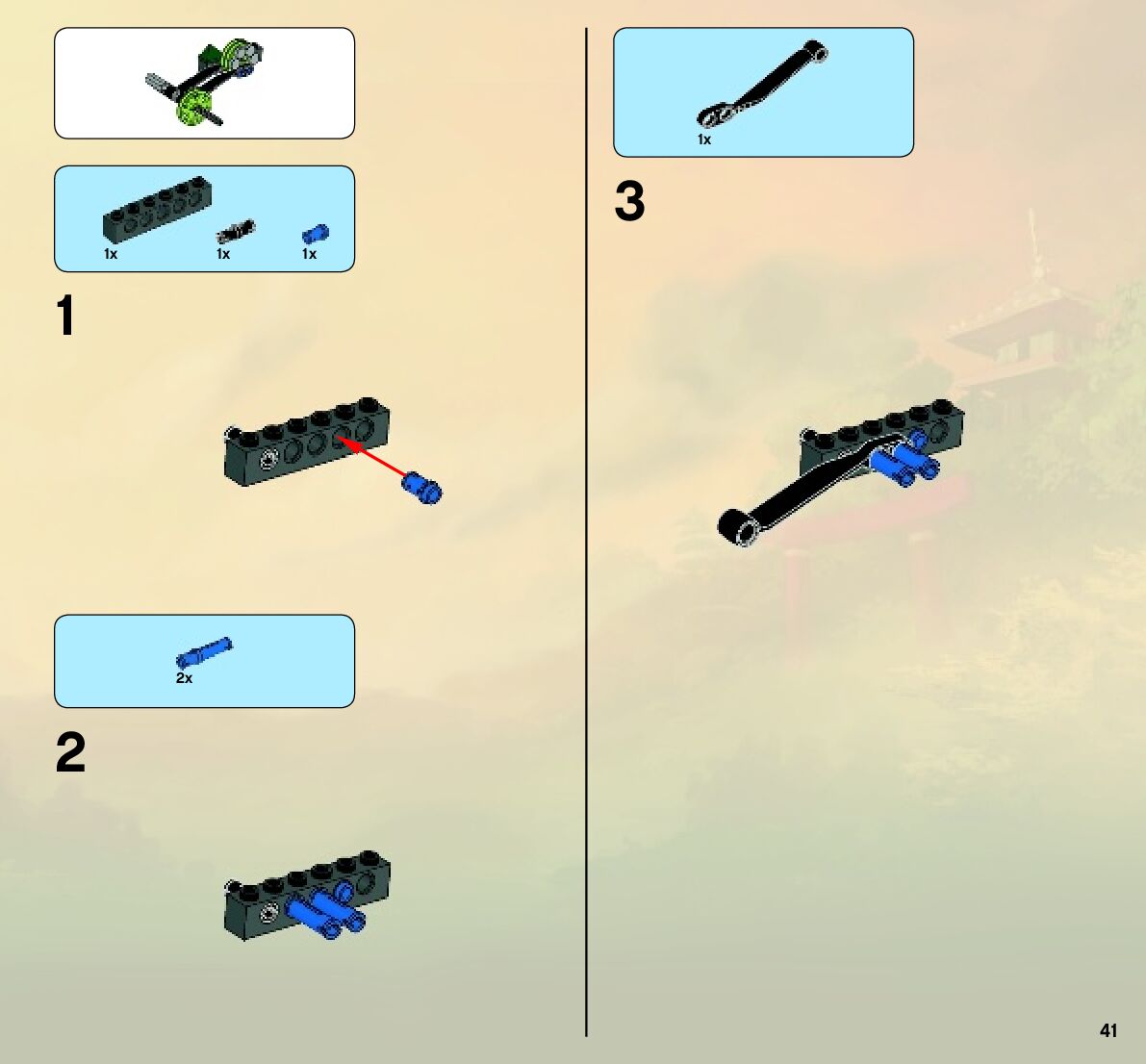 1x 1x 1x

1

2x

2

1x

3

41