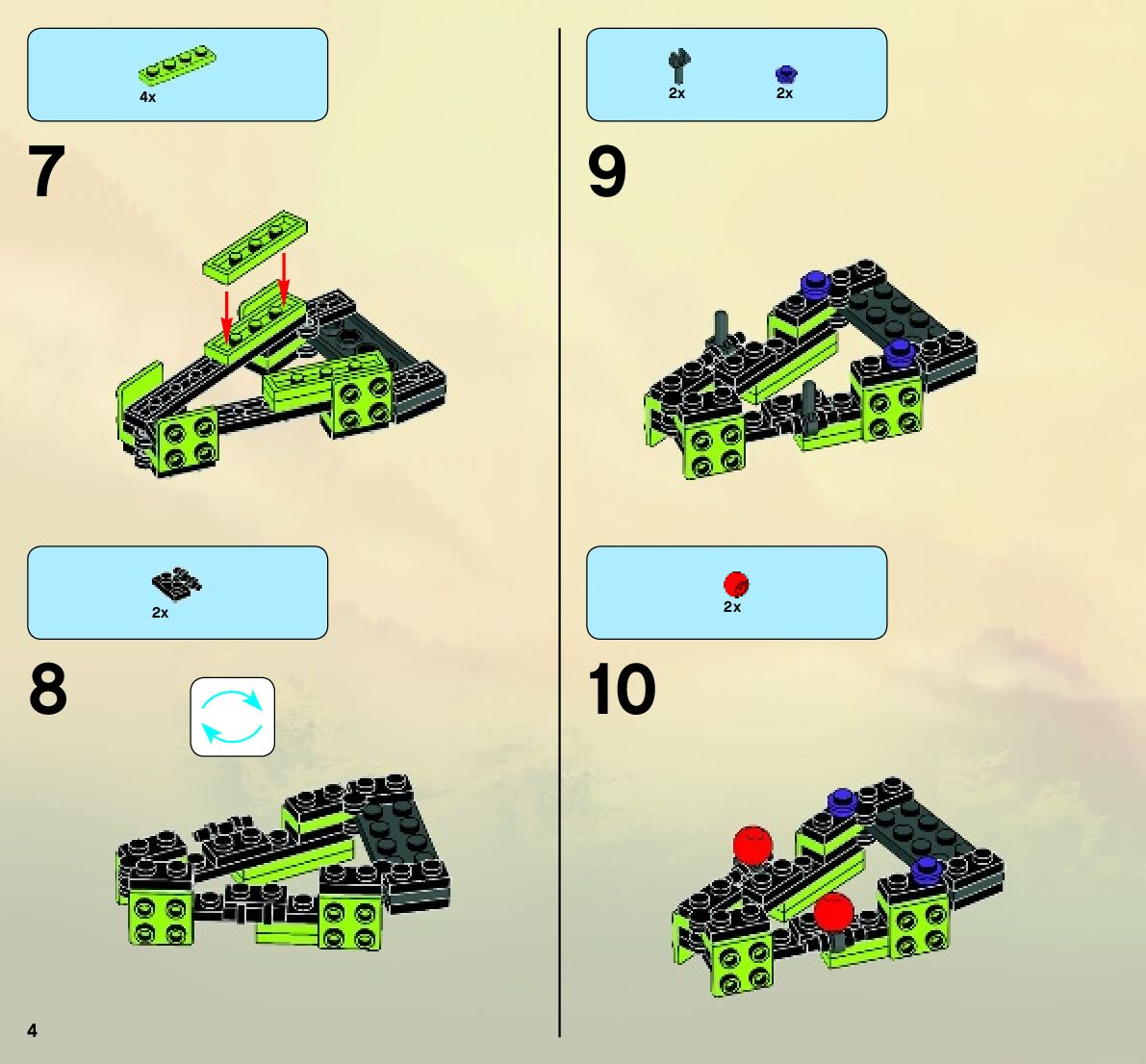 4x

7

2x

8

2x 2x

9

2x

10

4