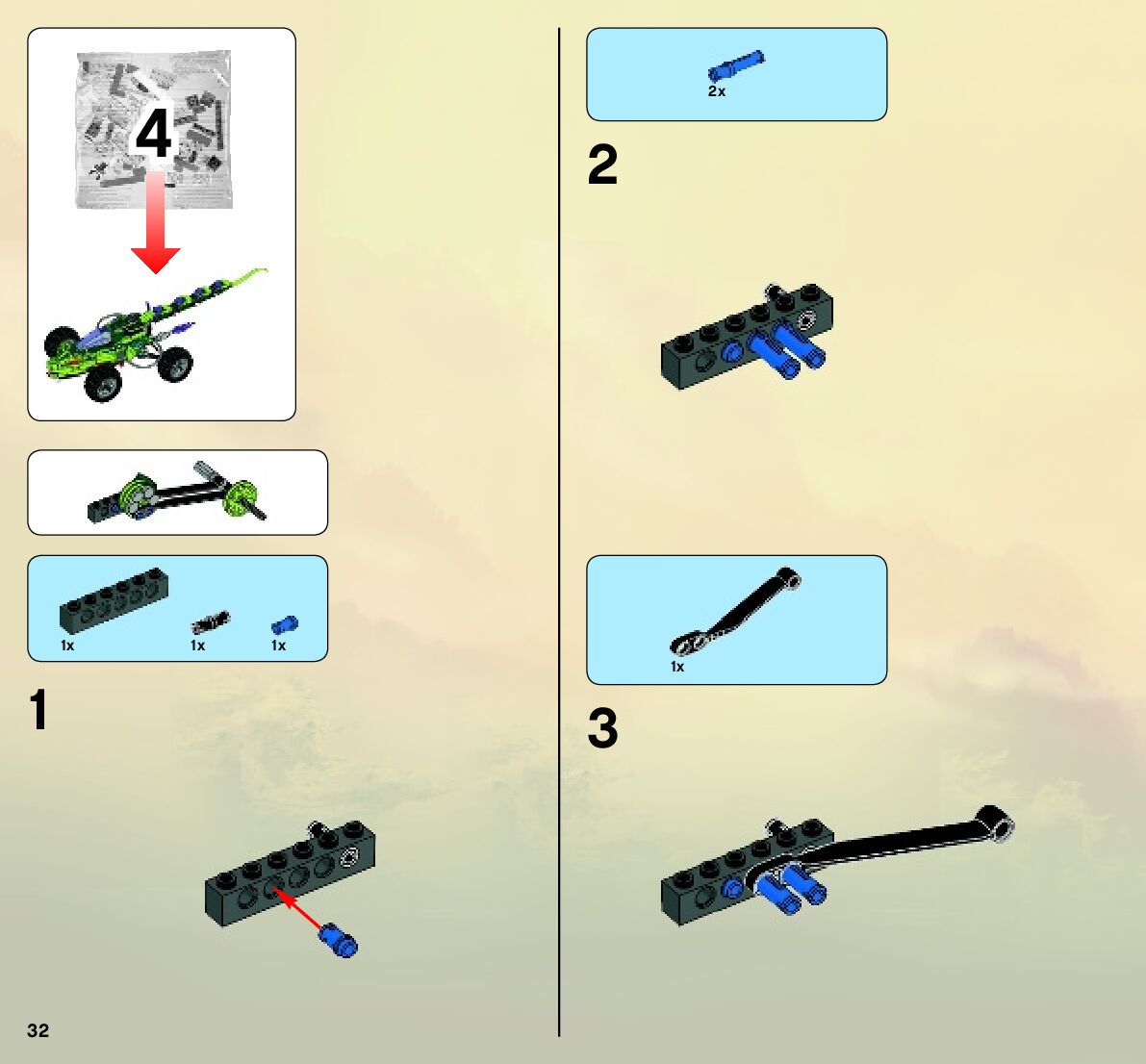 4

1x 1x 1x

1

32

2x

2

1x

3