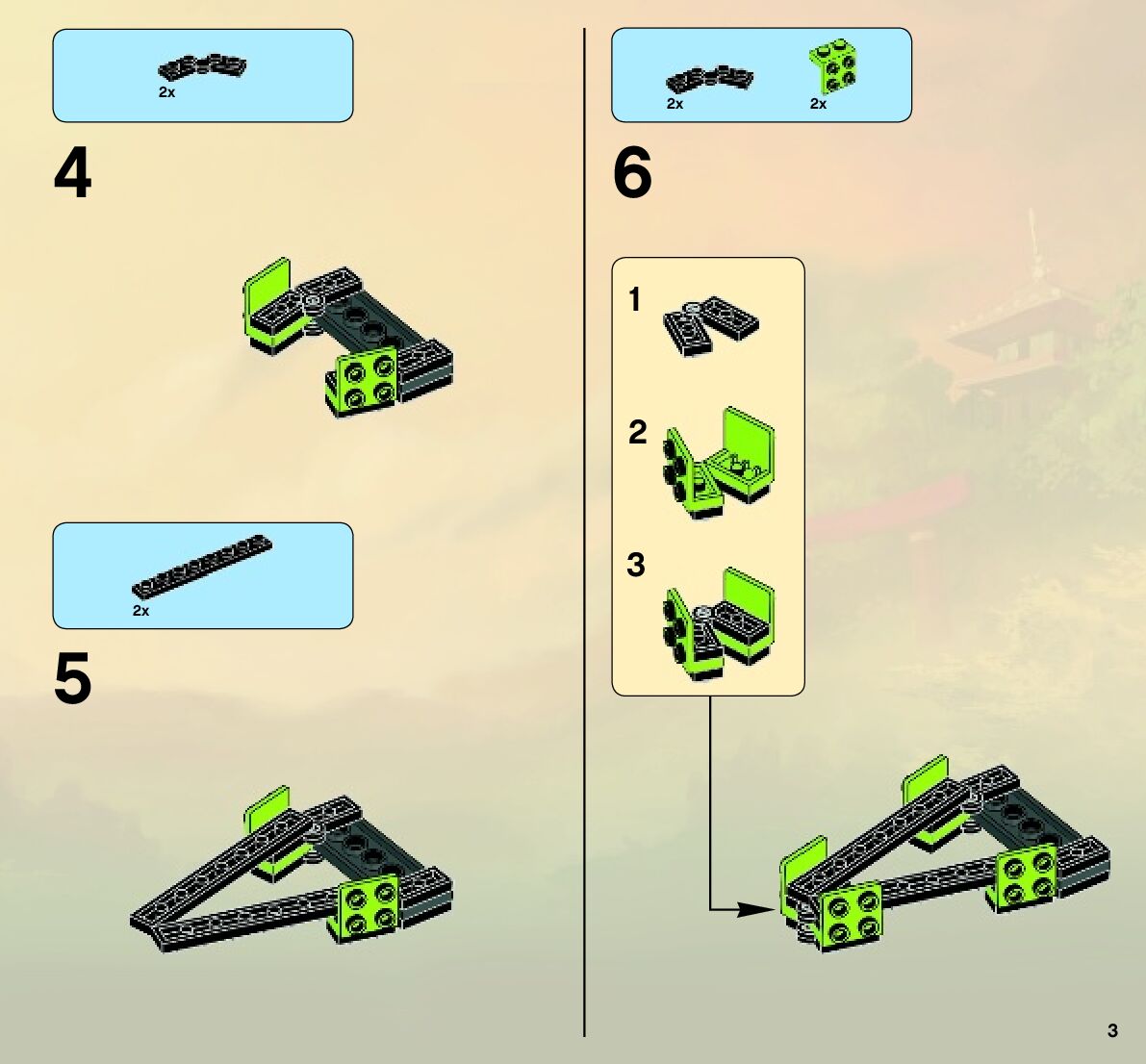 2x

4

2x

5

2x 2x

6

1

2

3

3