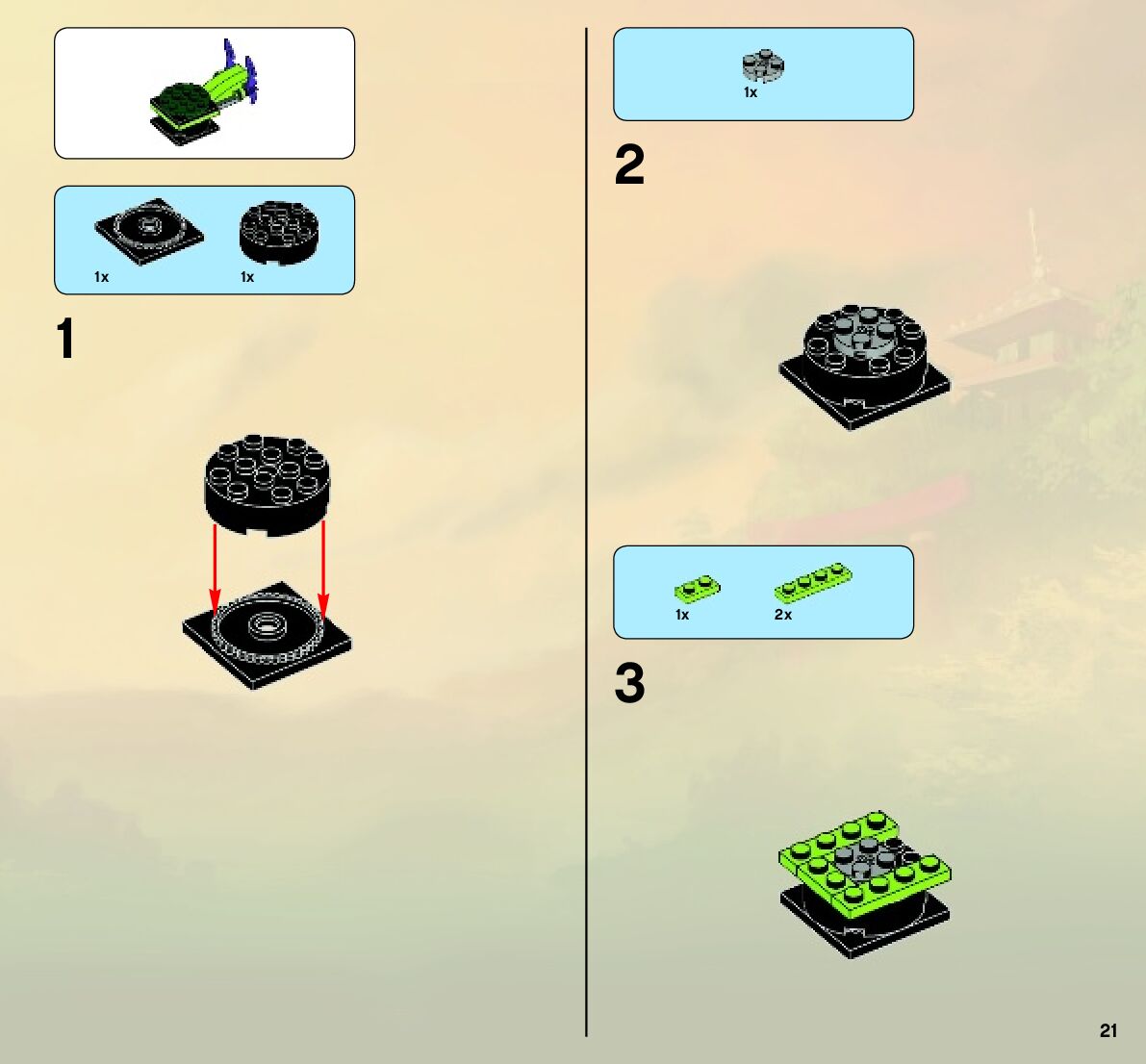 1x

1x

1

1x

2

1x

2x

3

21