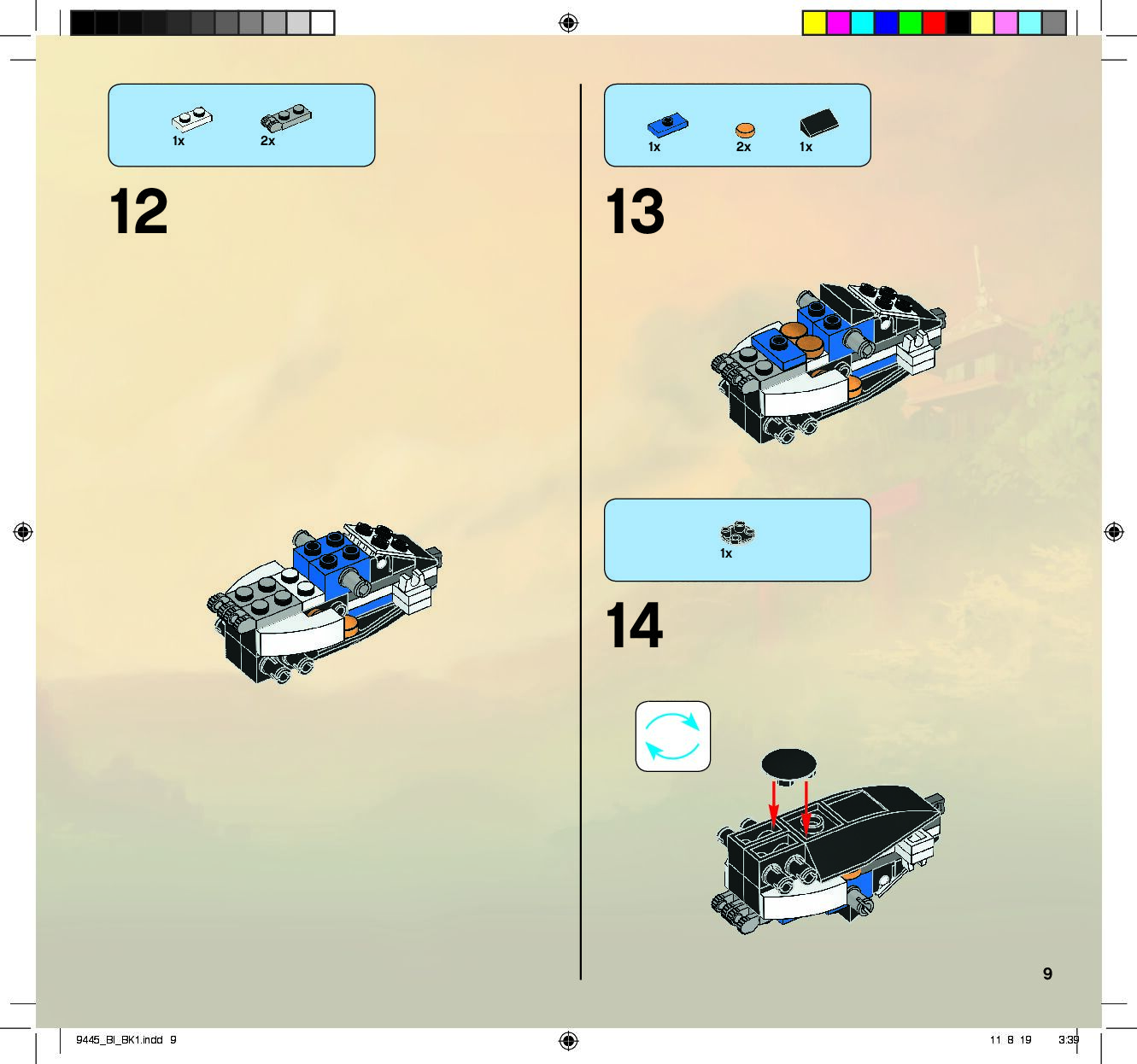 1x 2x

12

1x 2x 1x

13

1x

14

9

9445_BI_BK1.indd 9

11 8 19 3:39