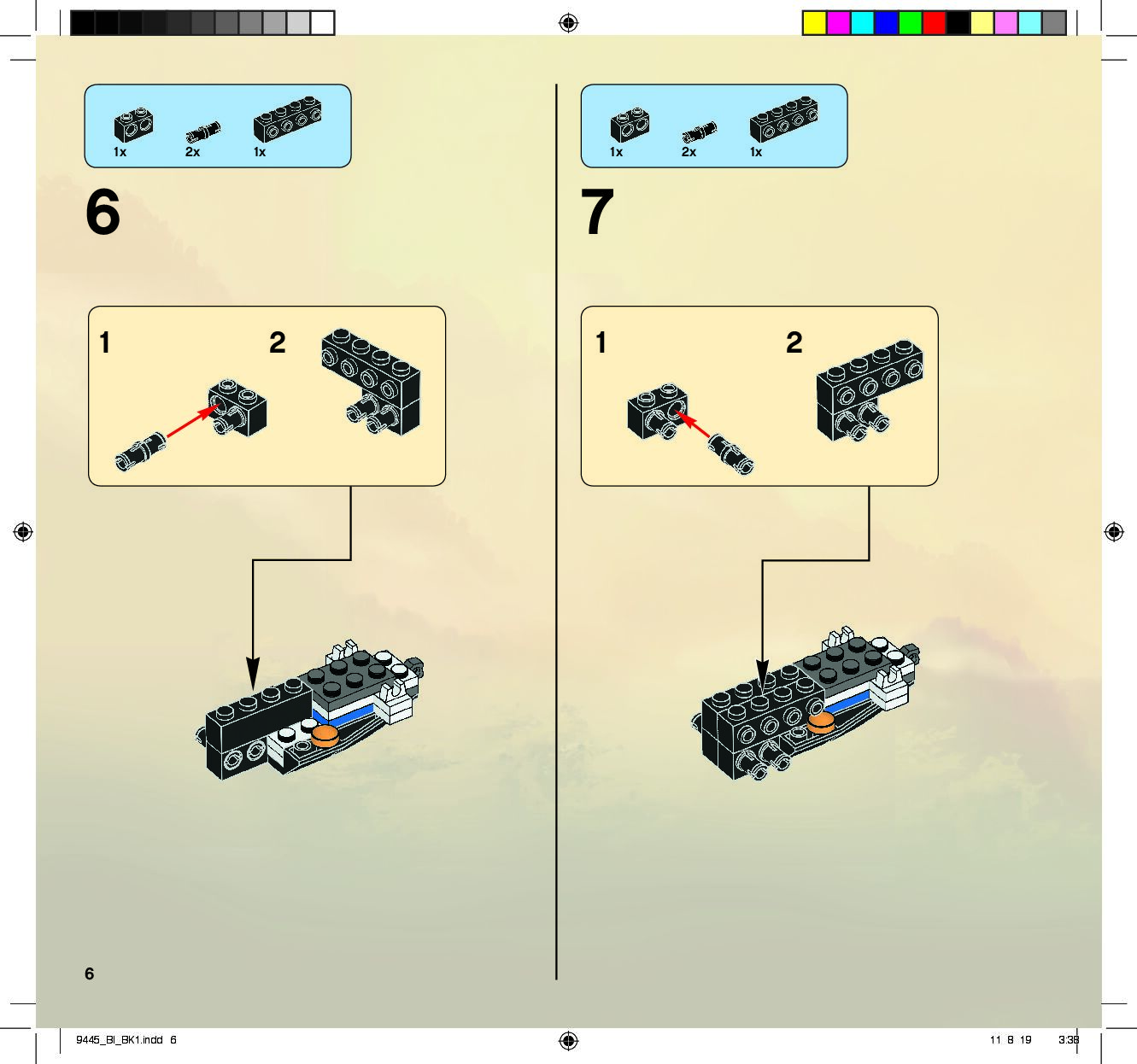 1x 2x 1x

6

1

2

1x 2x 1x

7

1

2

6

9445_BI_BK1.indd 6

11 8 19 3:38