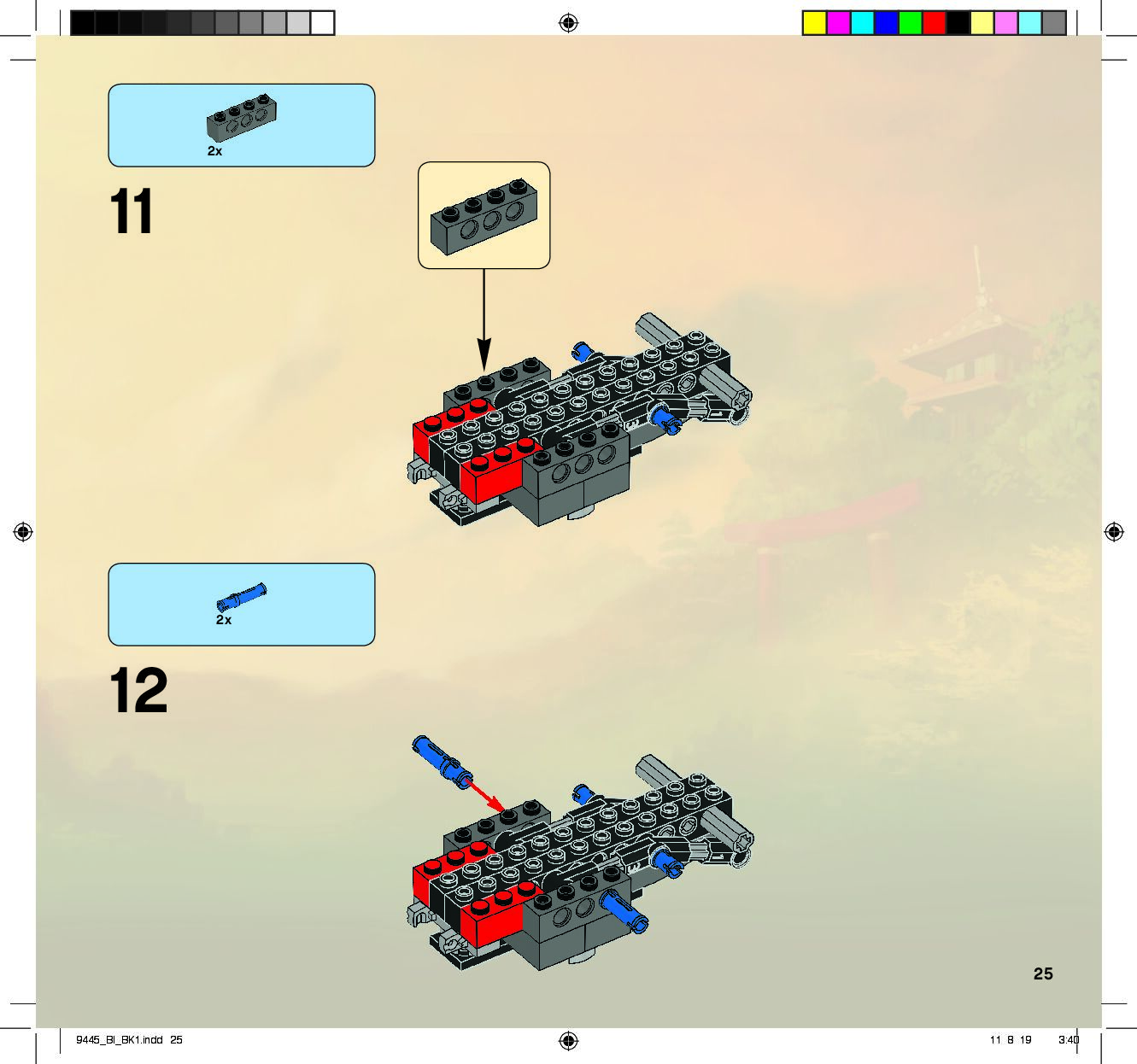 2x

11

2x

12

25

9445_BI_BK1.indd 25

11 8 19 3:40