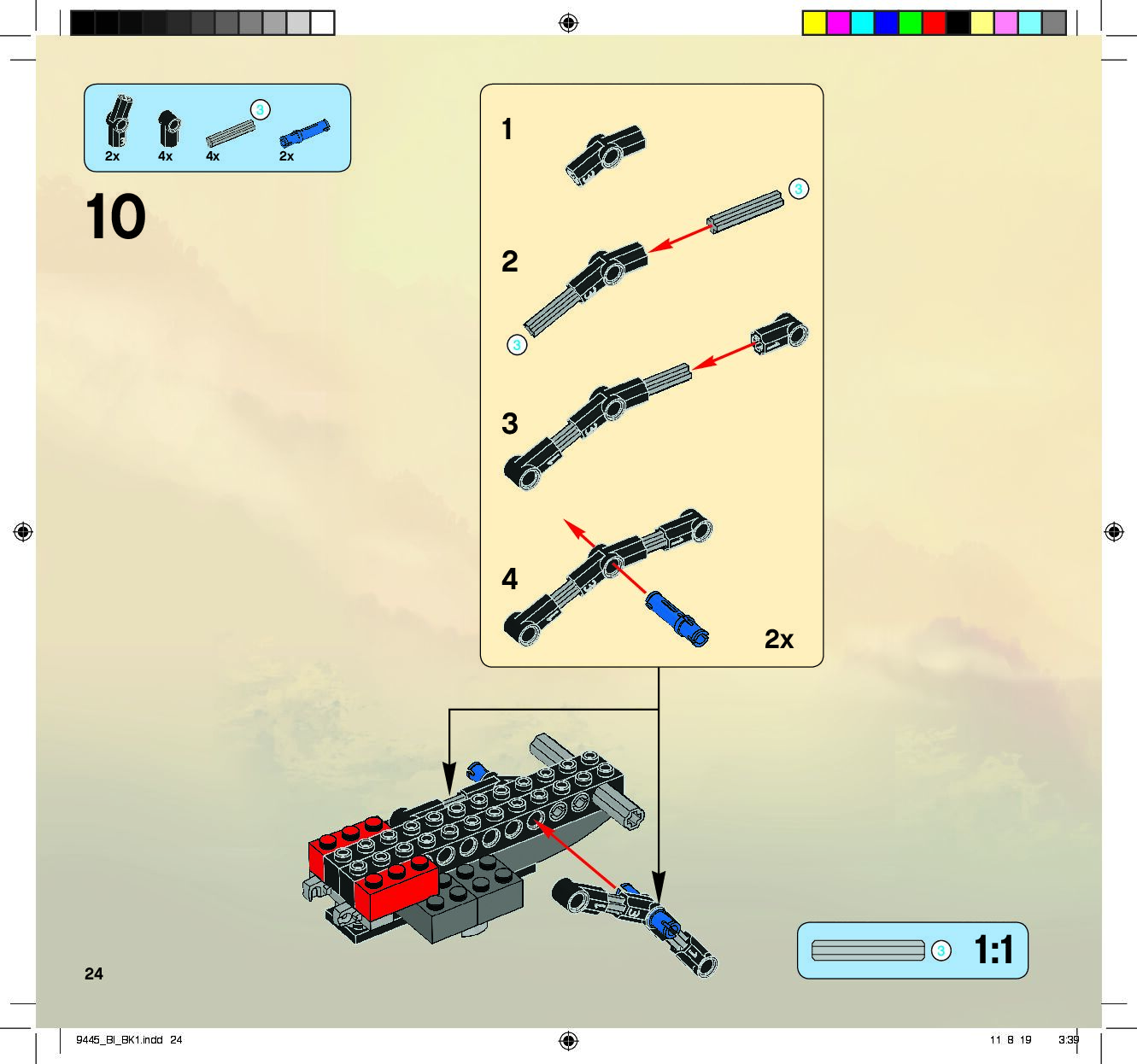 3
2x 4x 4x 2x

10

1

3

2

3

3

4

2x

3 1:1

24

9445_BI_BK1.indd 24 11 8 19 3:39