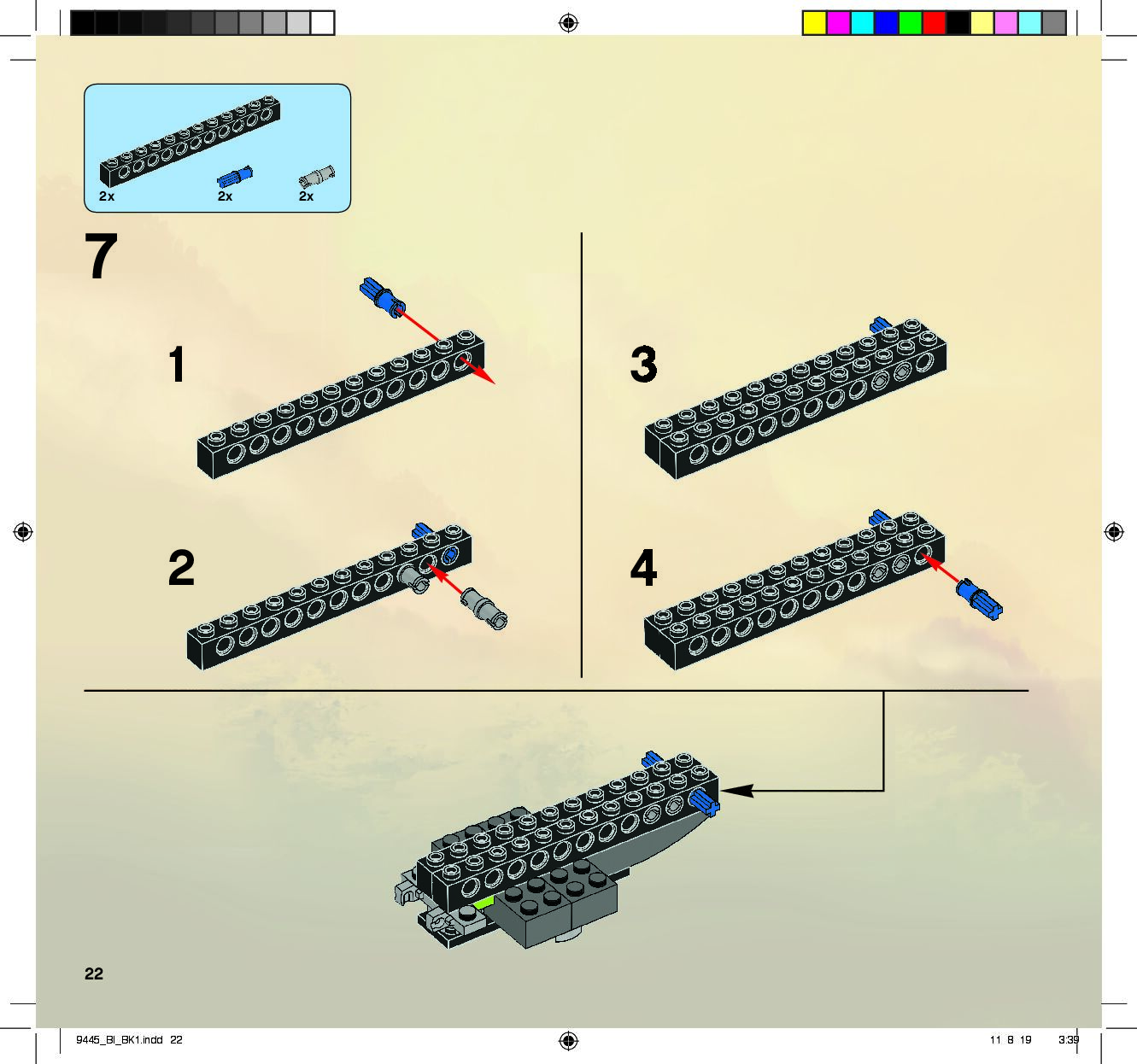 2x
2x
2x

7

1

2

3

4

22

9445_BI_BK1.indd 22

11 8 19 3:39