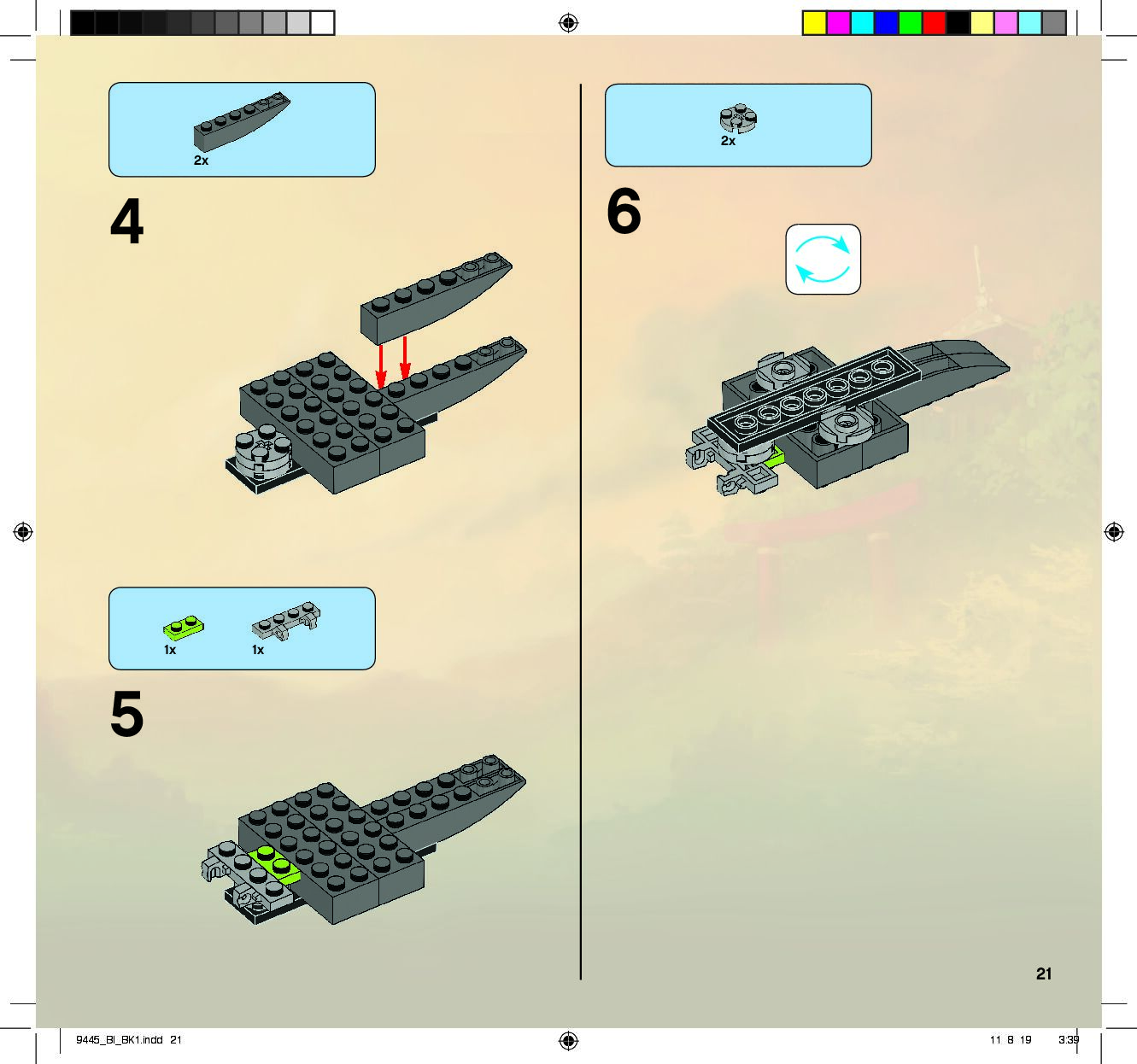 2x

4

1x

1x

5

2x

6

21

9445_BI_BK1.indd 21

11 8 19 3:39