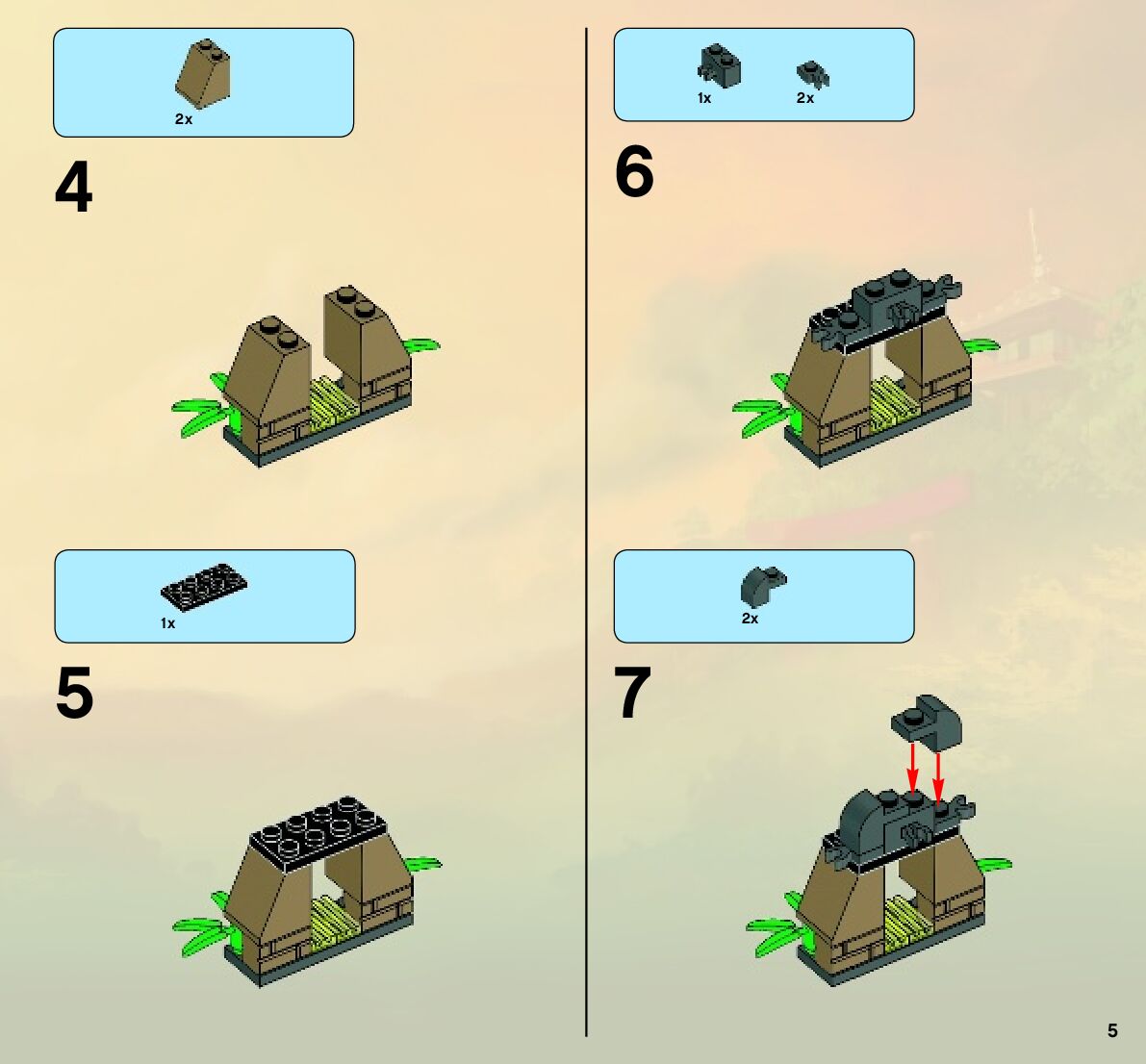 2x

4

1x

5

1x

2x

6

2x

7

5