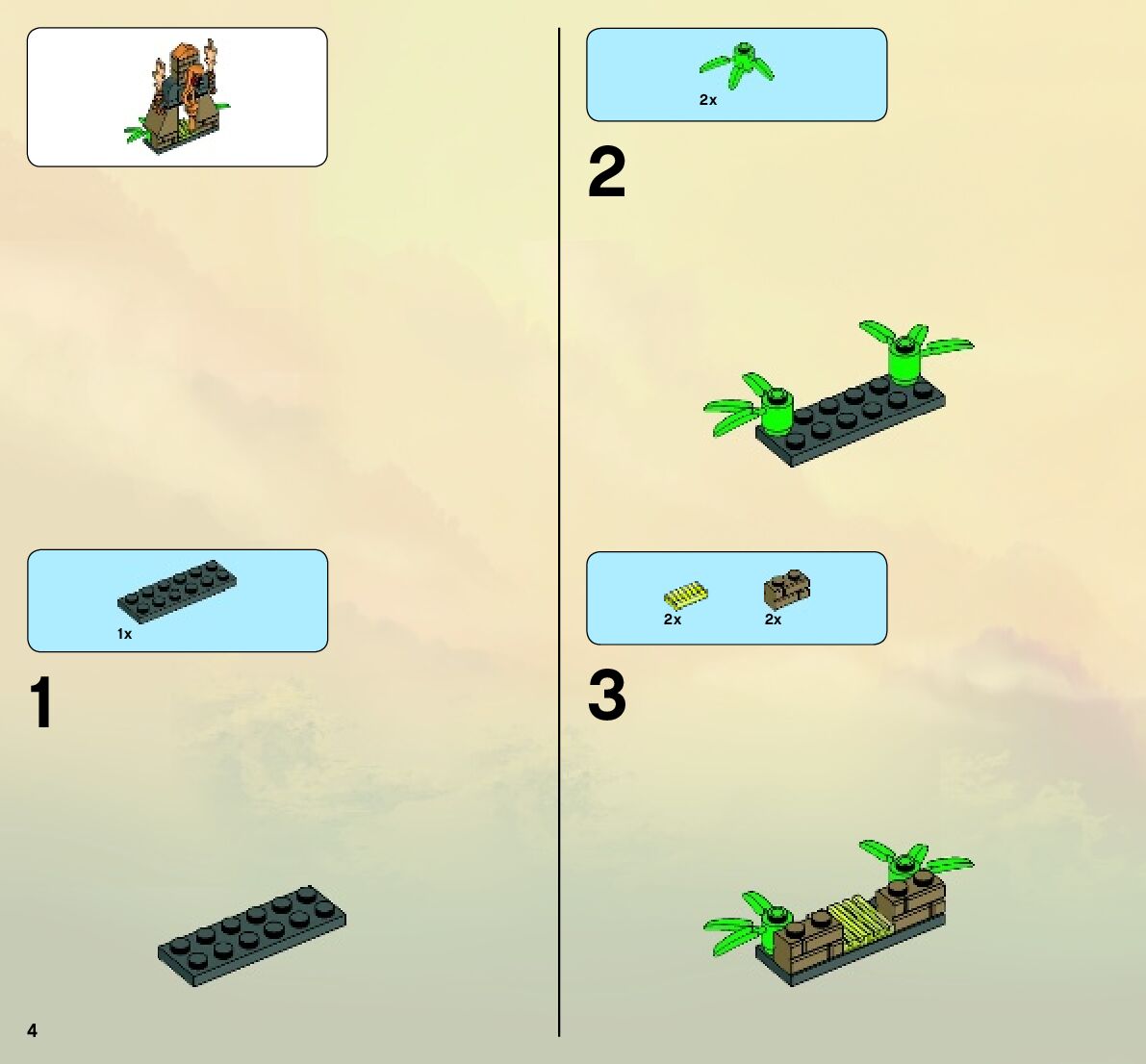 1x

1

4

2x

2

2x

2x

3