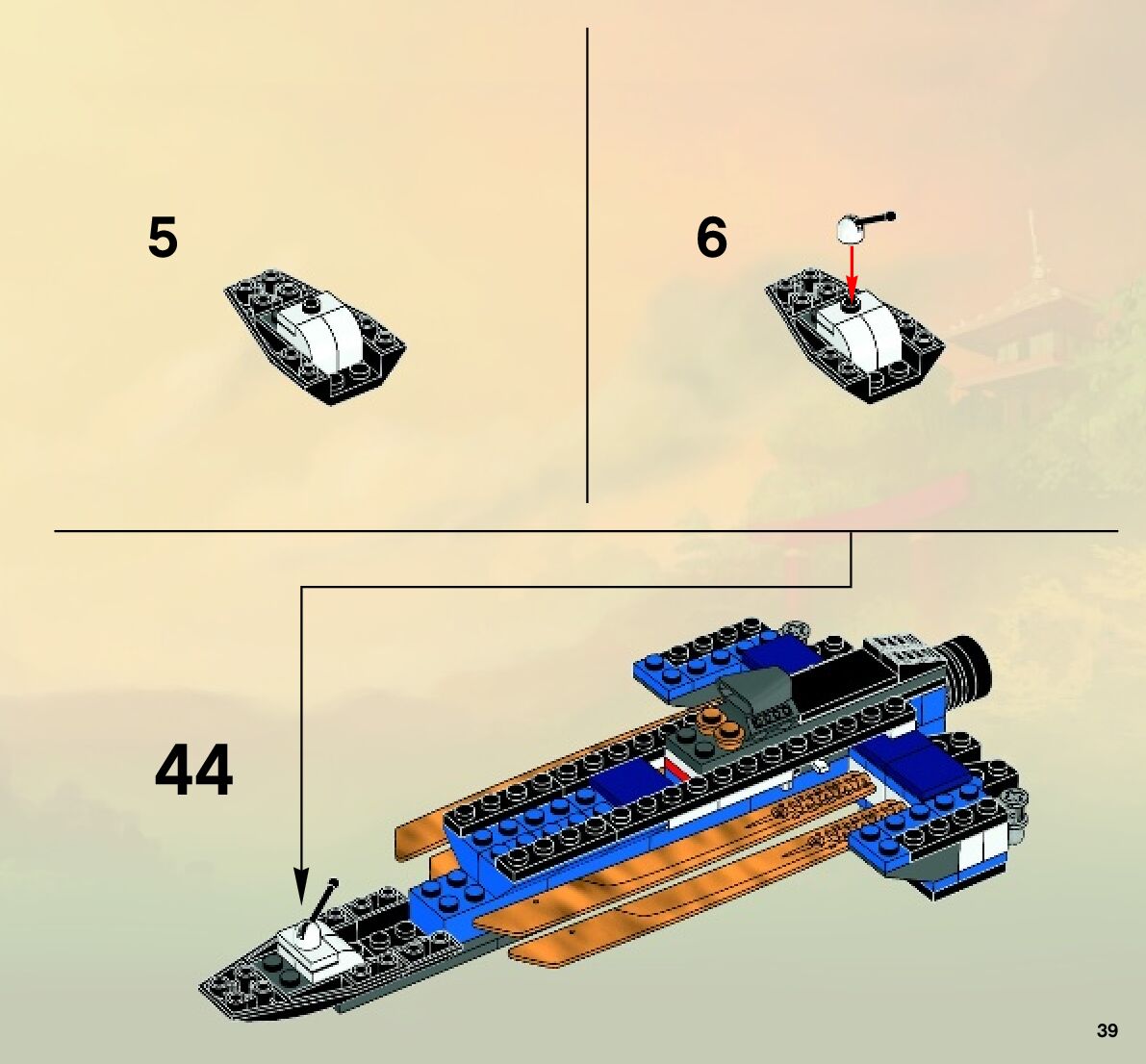 5

6

44

39