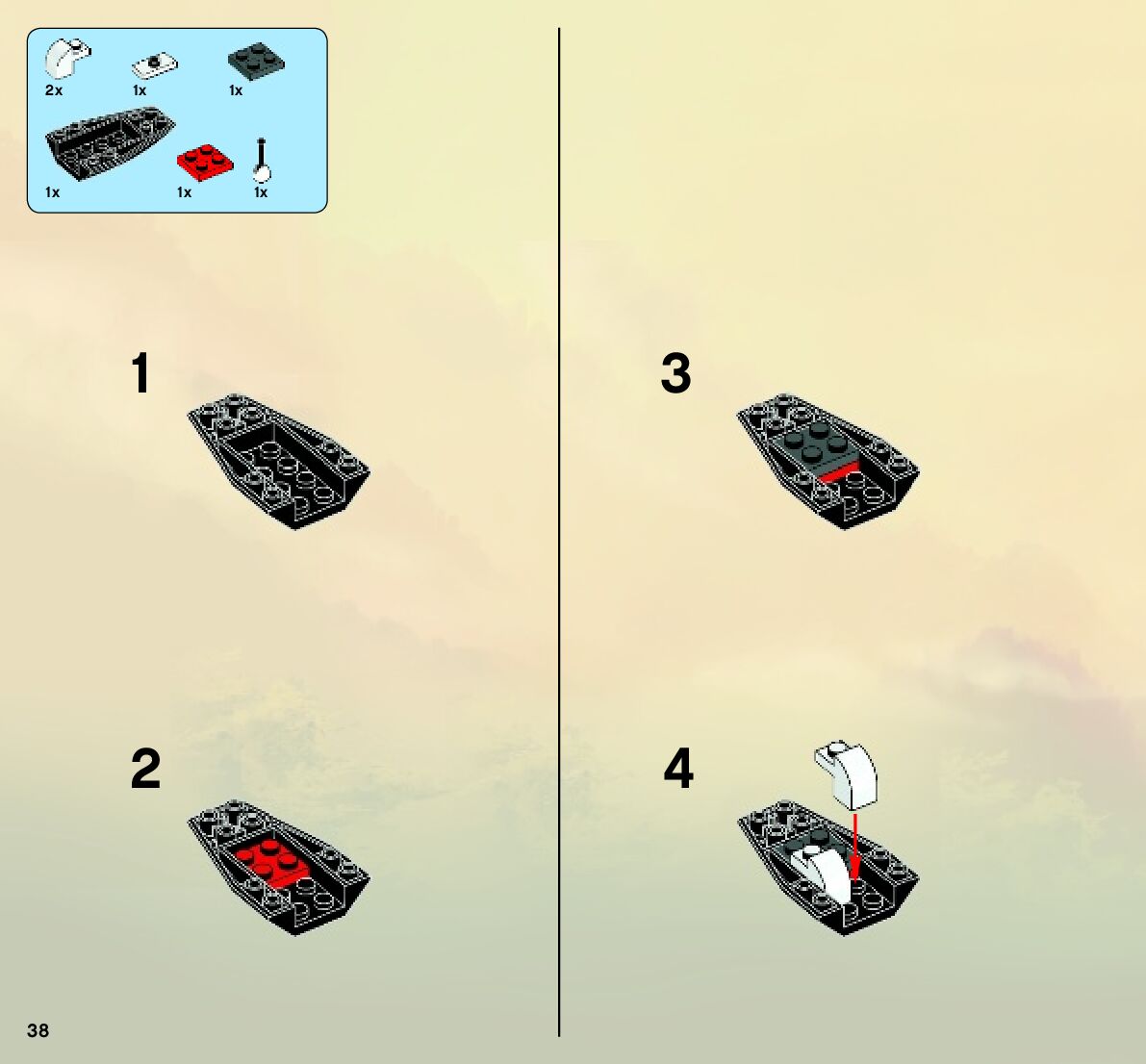 2x
1x
1x
1x
1x
1x

1

2

3

4

38