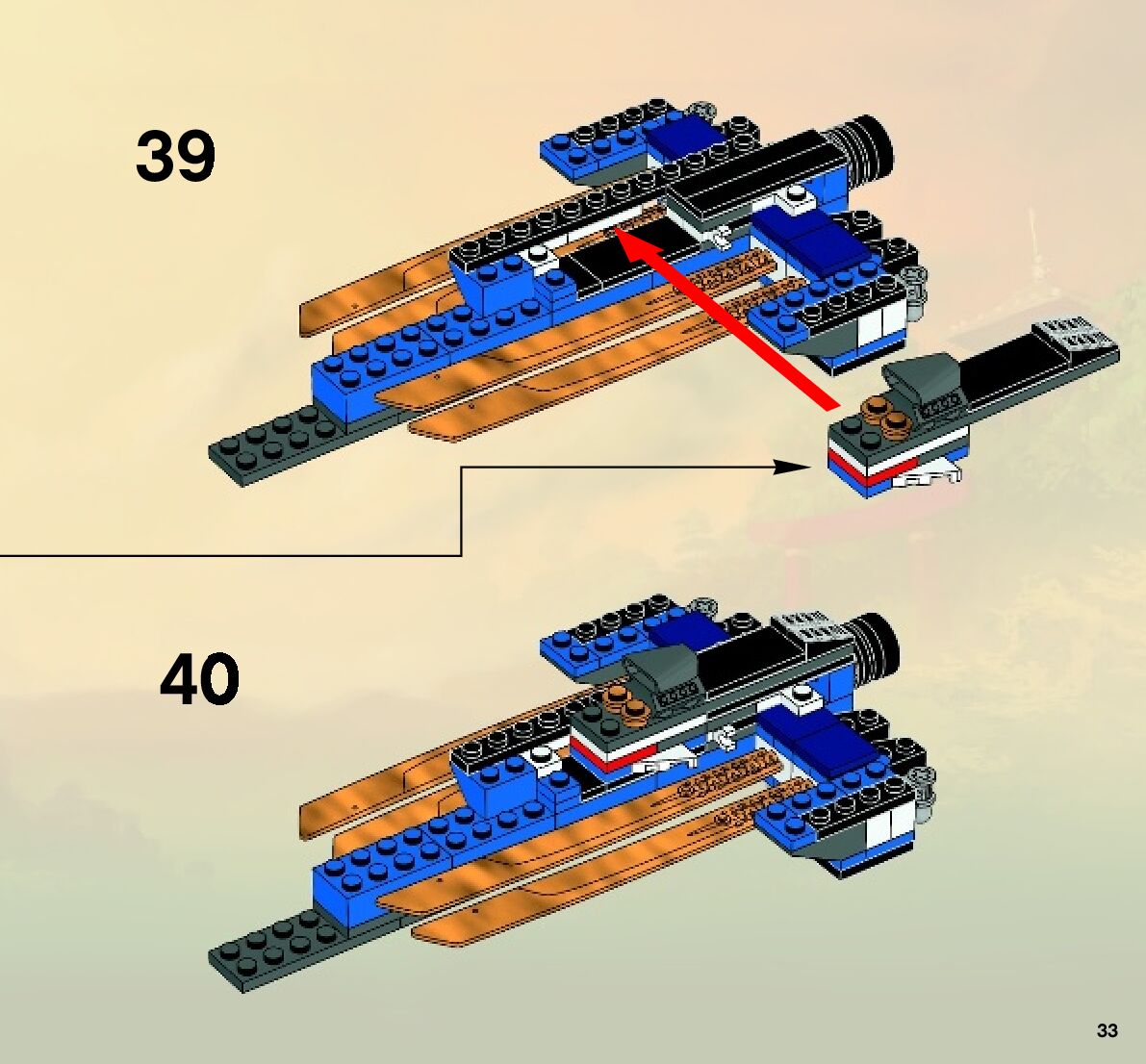 39

40

33