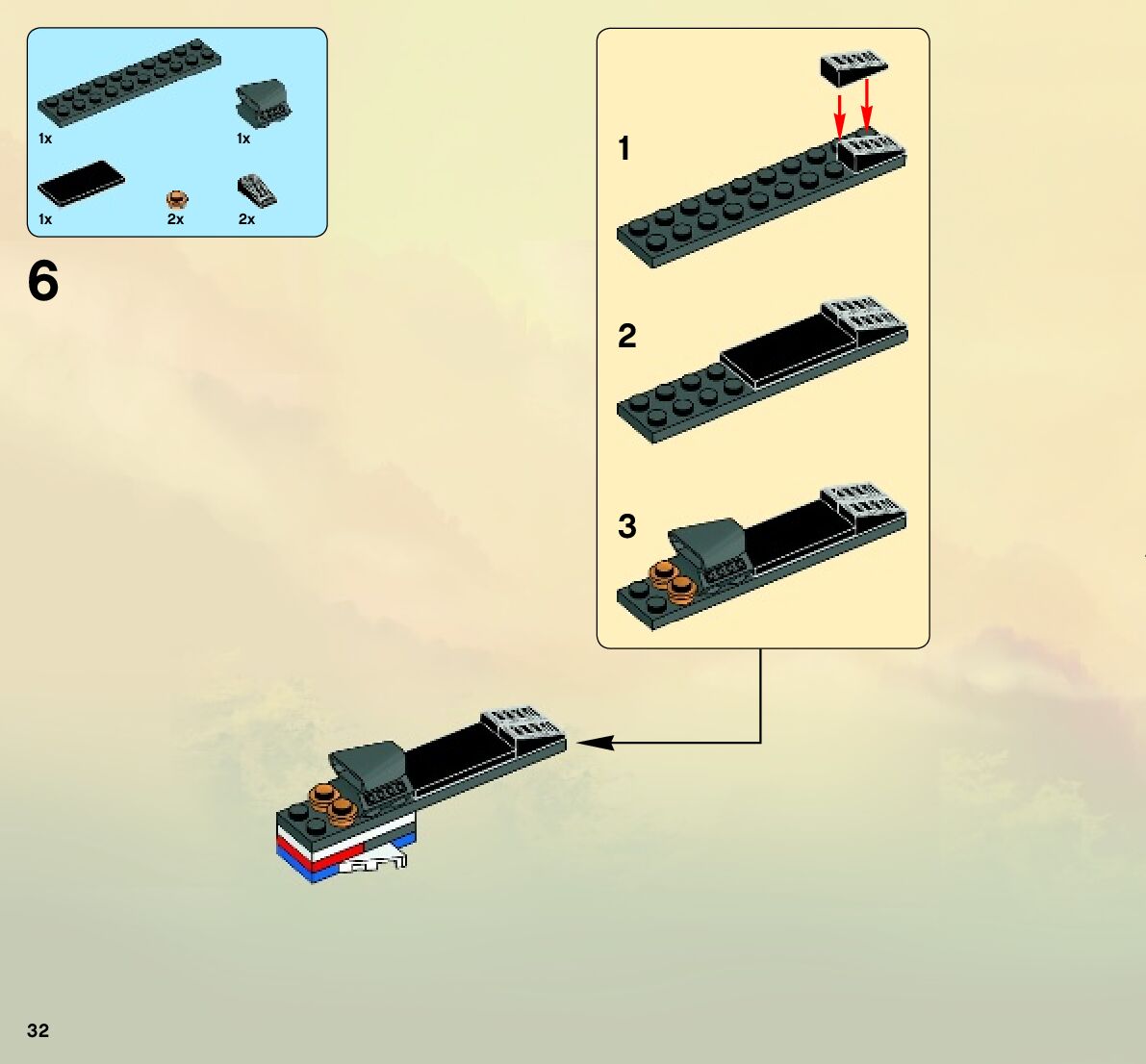 1x
1x
1x
2x
2x

6

1

2

3

32