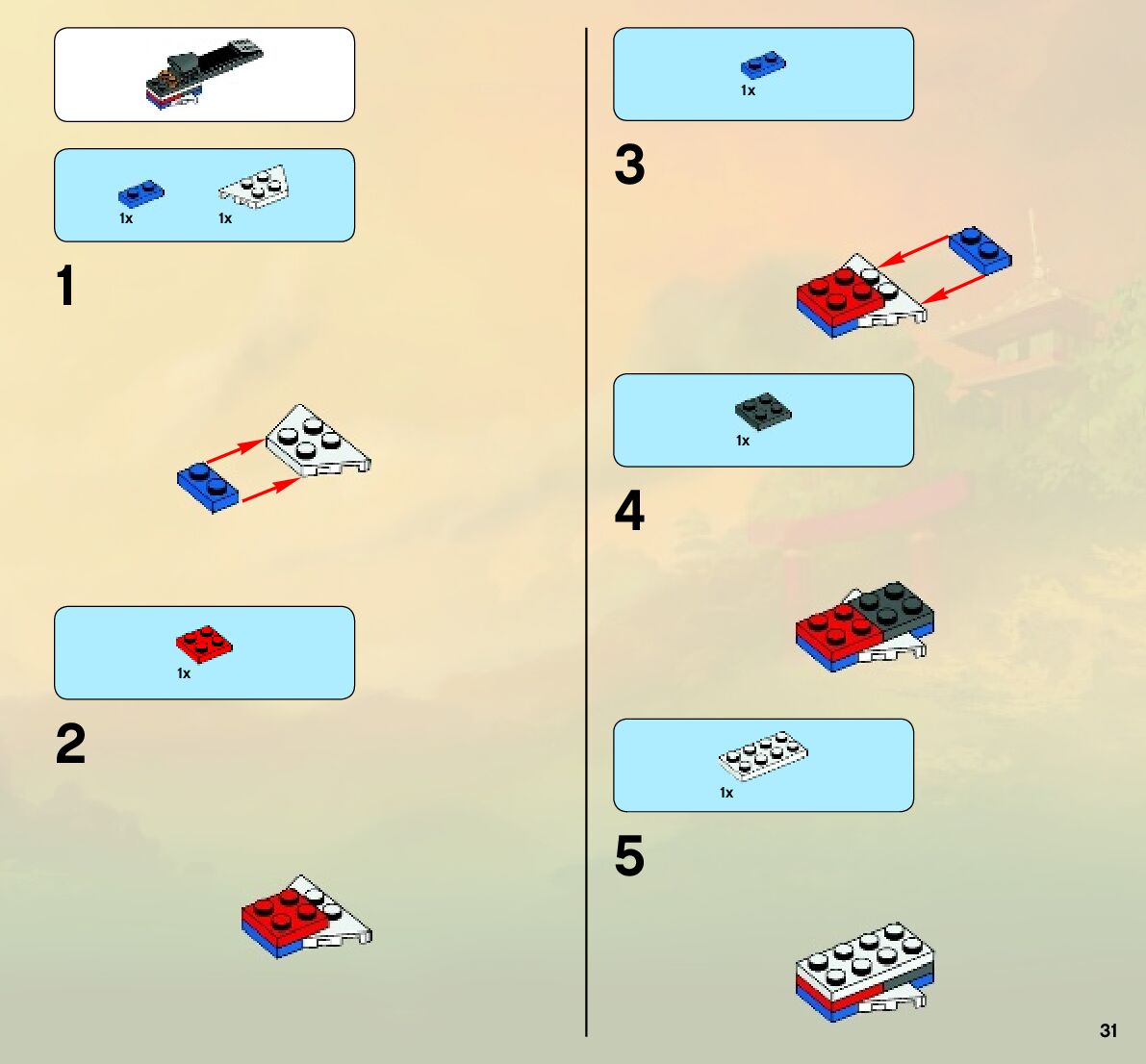 1x 1x

1

1x

2

1x

3

1x

4

1x

5

31