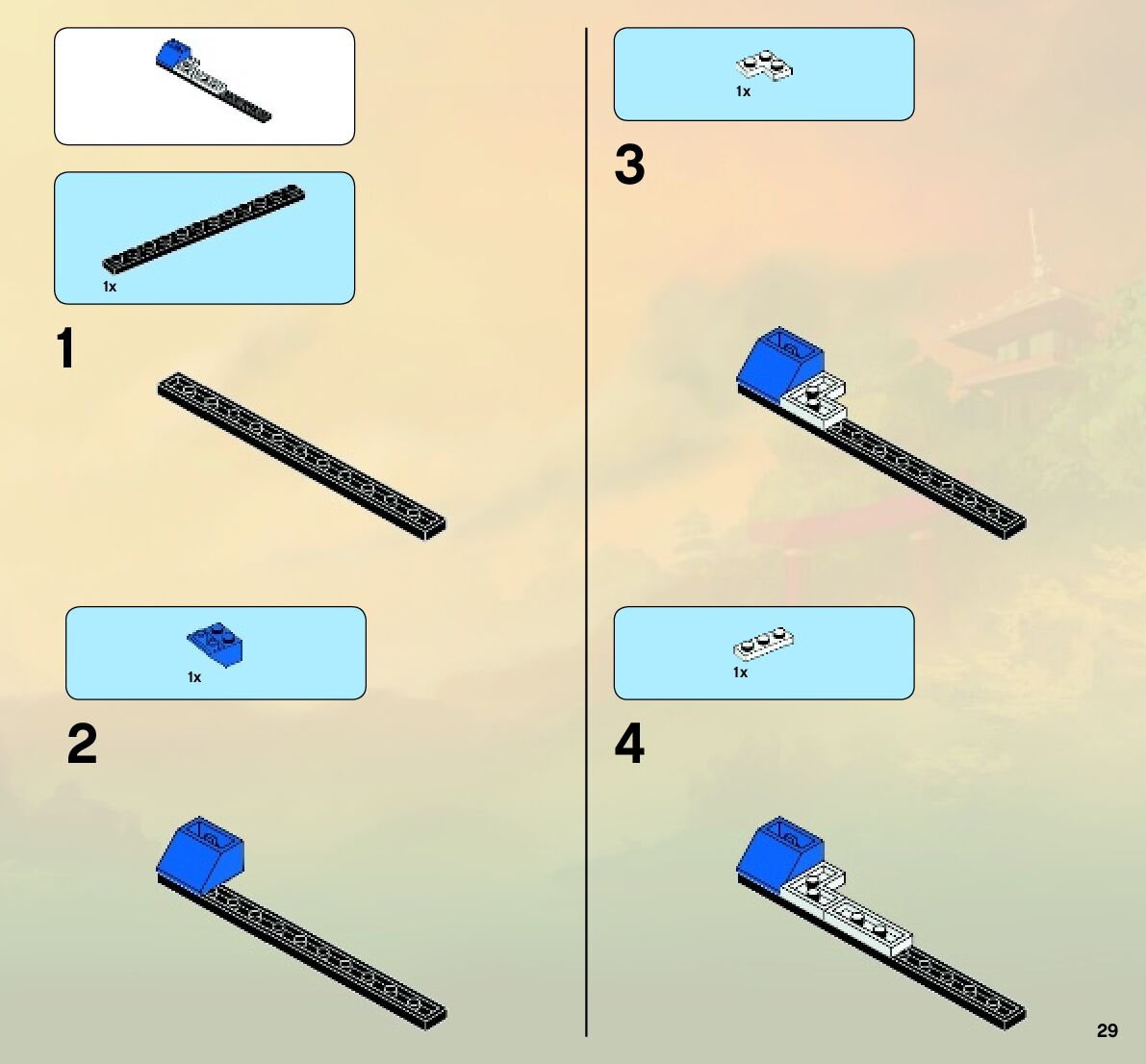 1x

1

1x

2

1x

3

1x

4

29