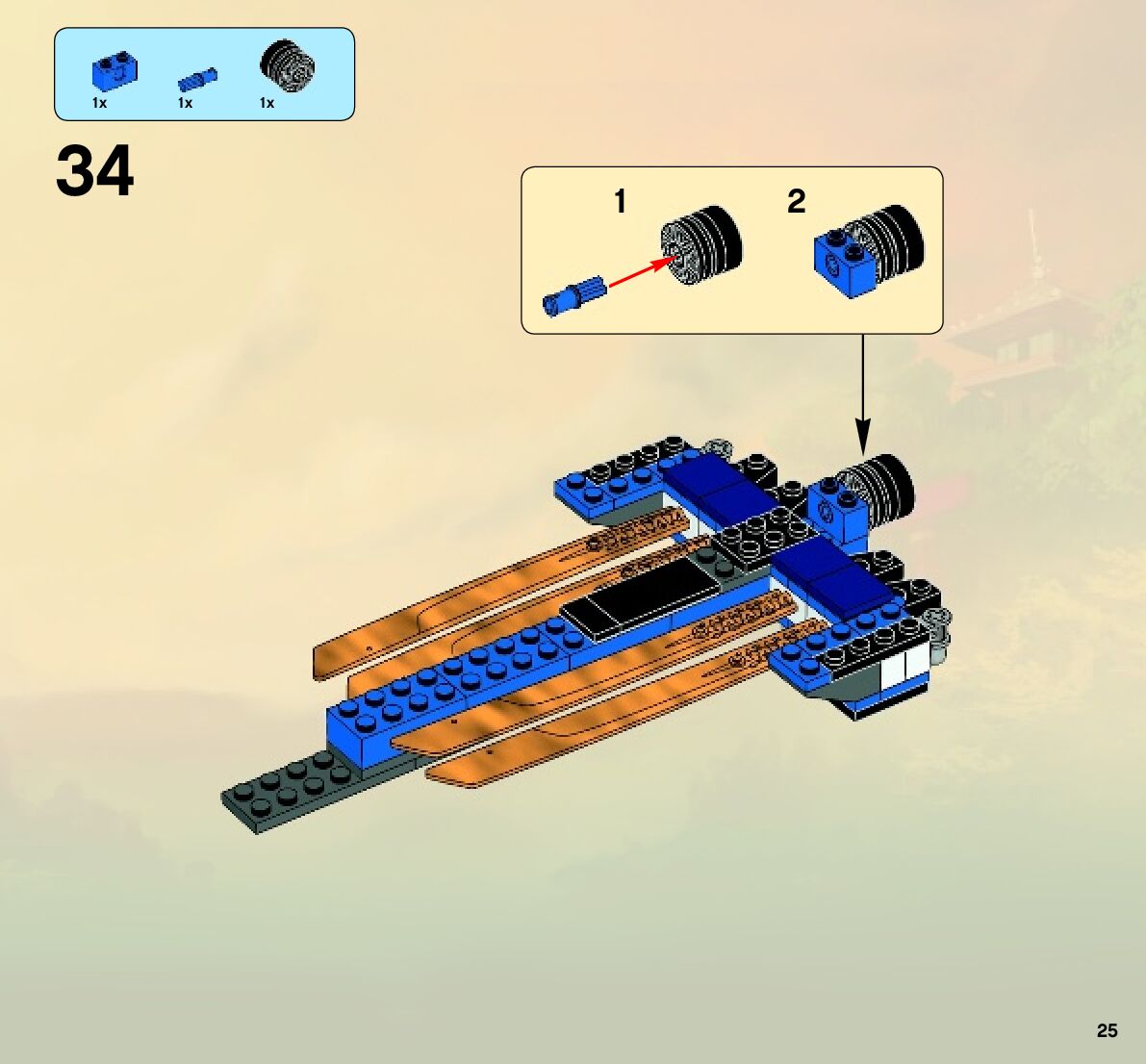 1x 1x 1x

34

1 2

25