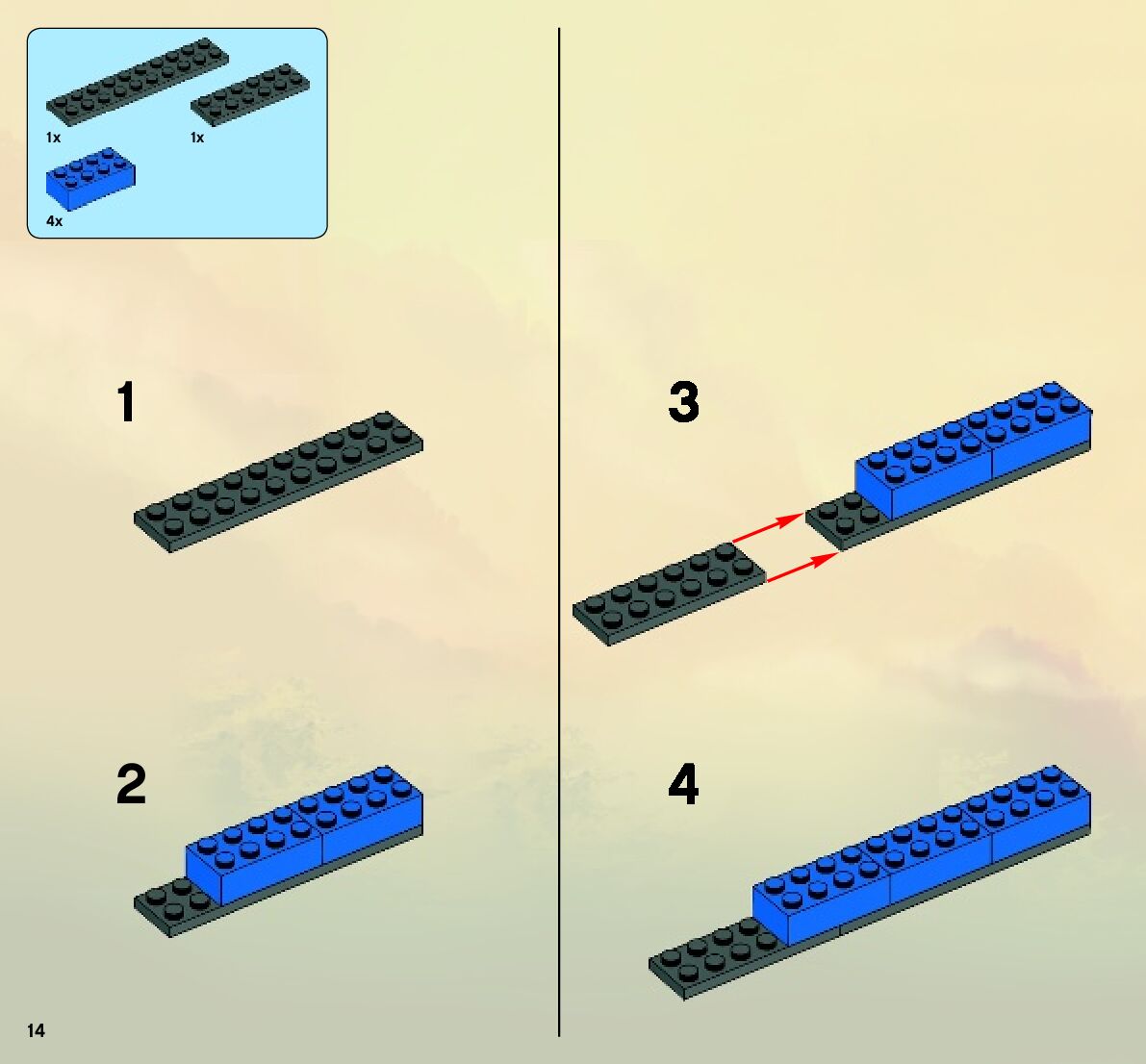 1x
1x
4x

1

2

3

4

14