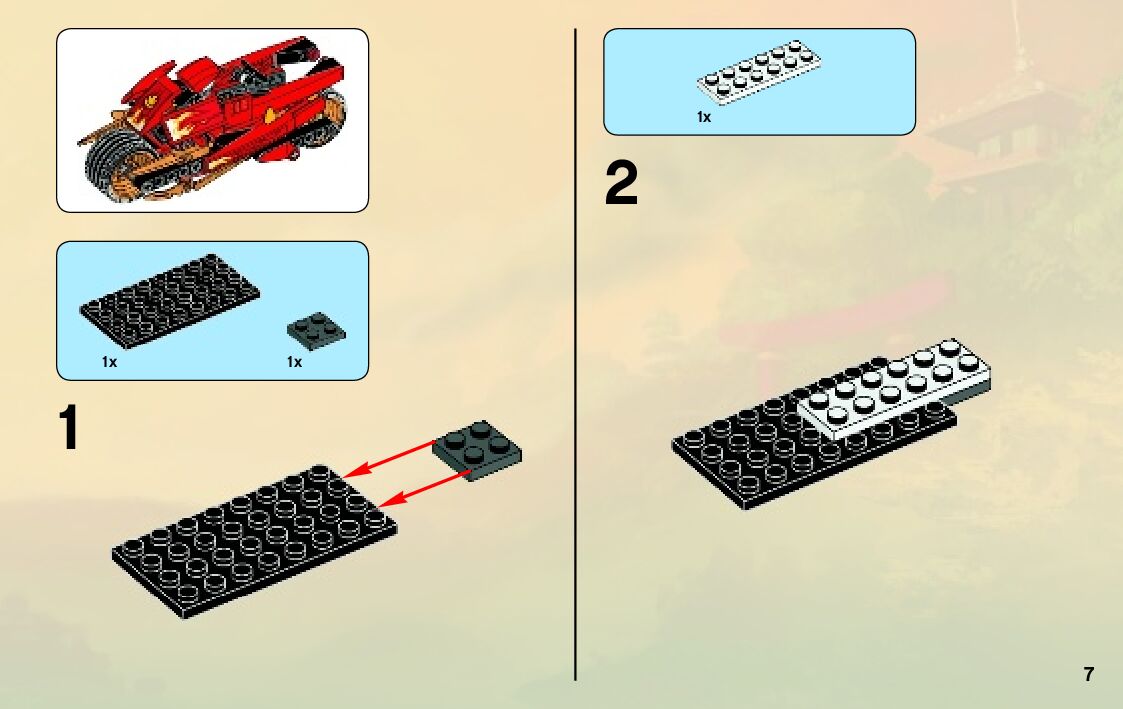 1x
1x
1

1x
2

7