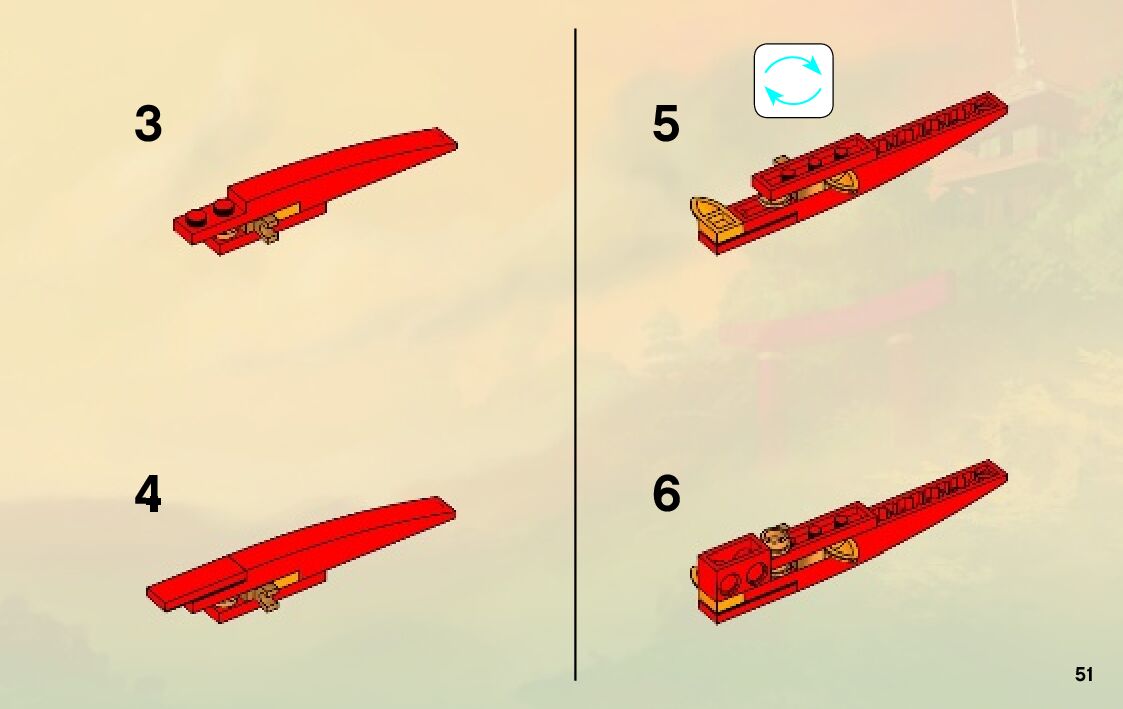 3

4

5

6

51