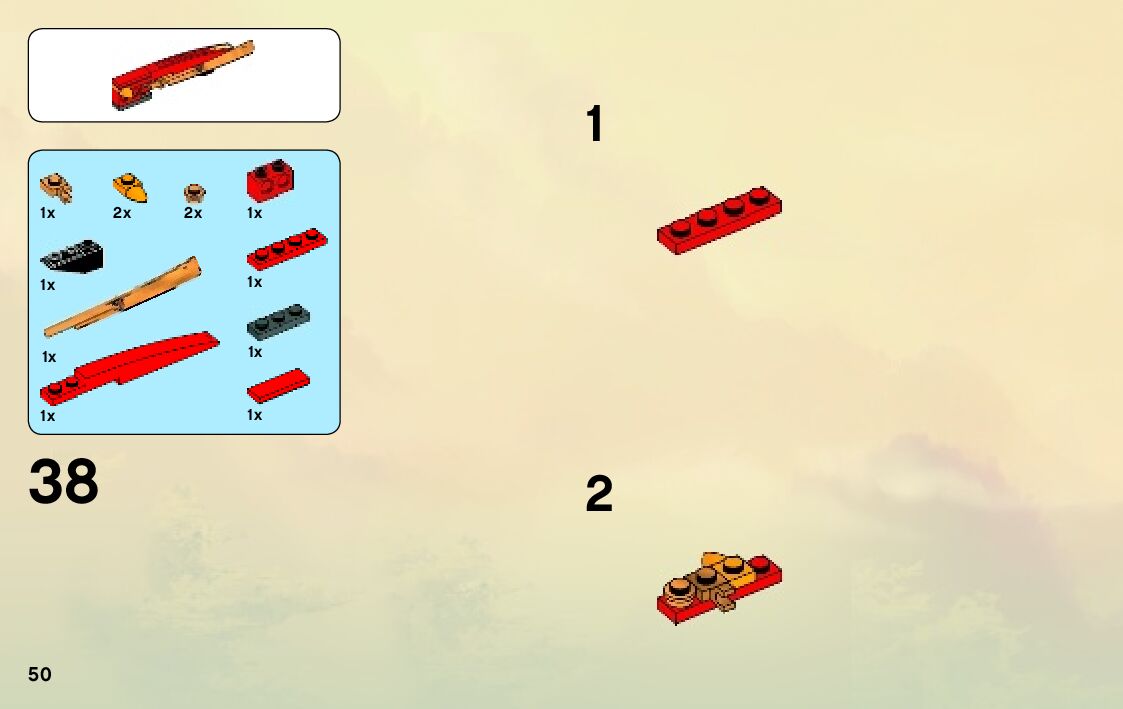 1x 2x 2x 1x

1x 1x

1x 1x

1x 1x

38

1

2

50