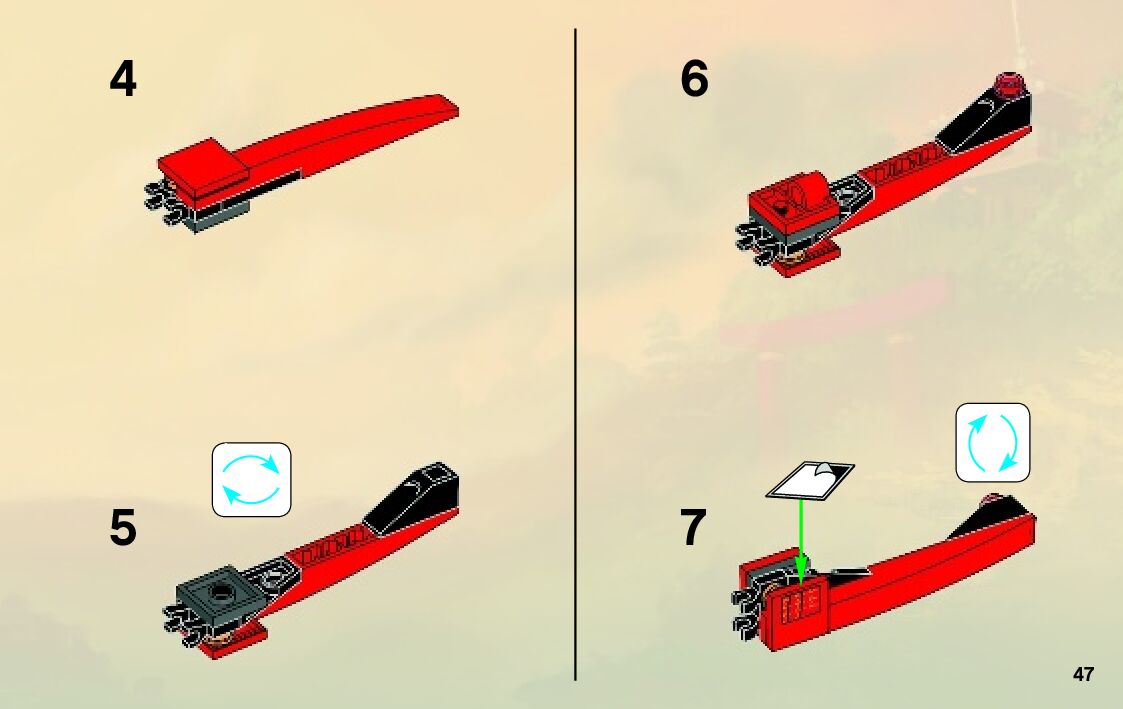 4

5

6

7

47