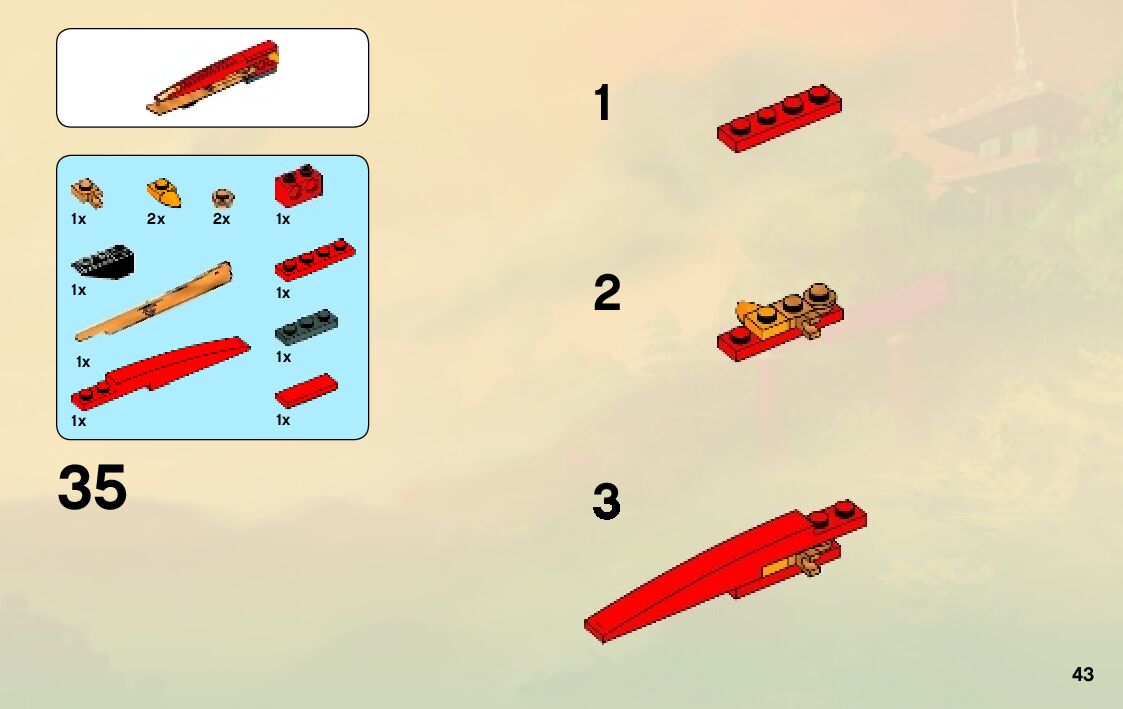 1x 2x 2x 1x

1x 1x

1x 1x

1x 1x

35

1

2

3

43