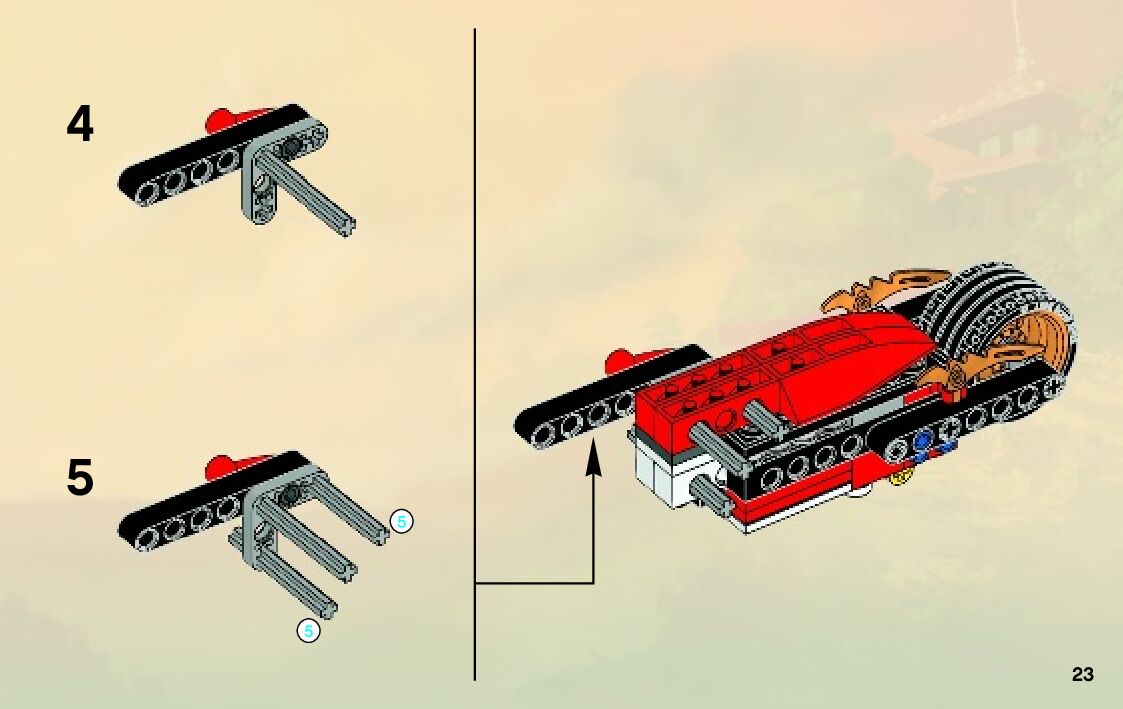 4

5

5

5

23