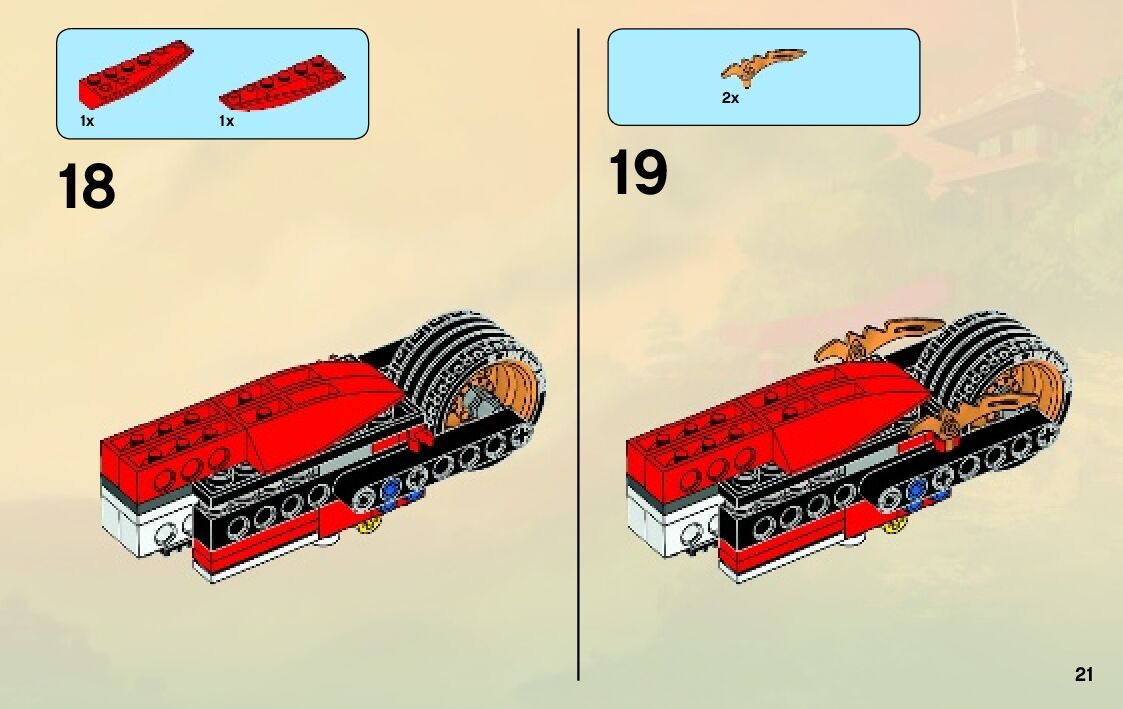 1x

1x

18

2x

19

21