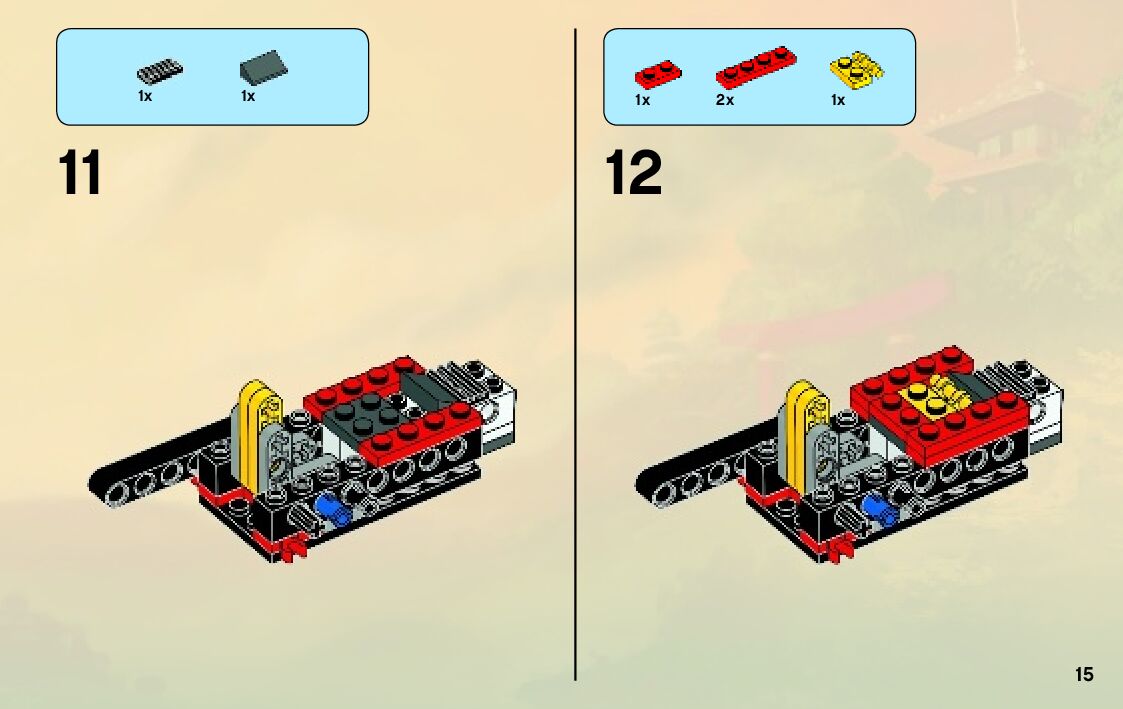 1x
1x

11

1x
2x
1x

12

15