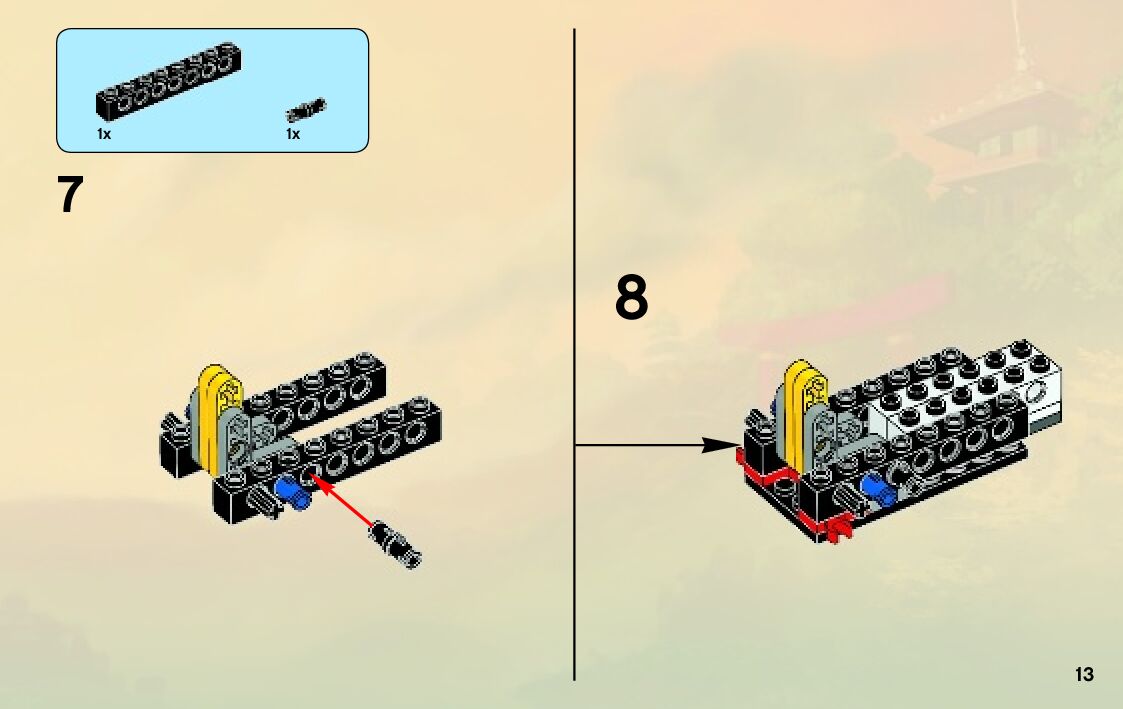 1x
1x

7

8

13