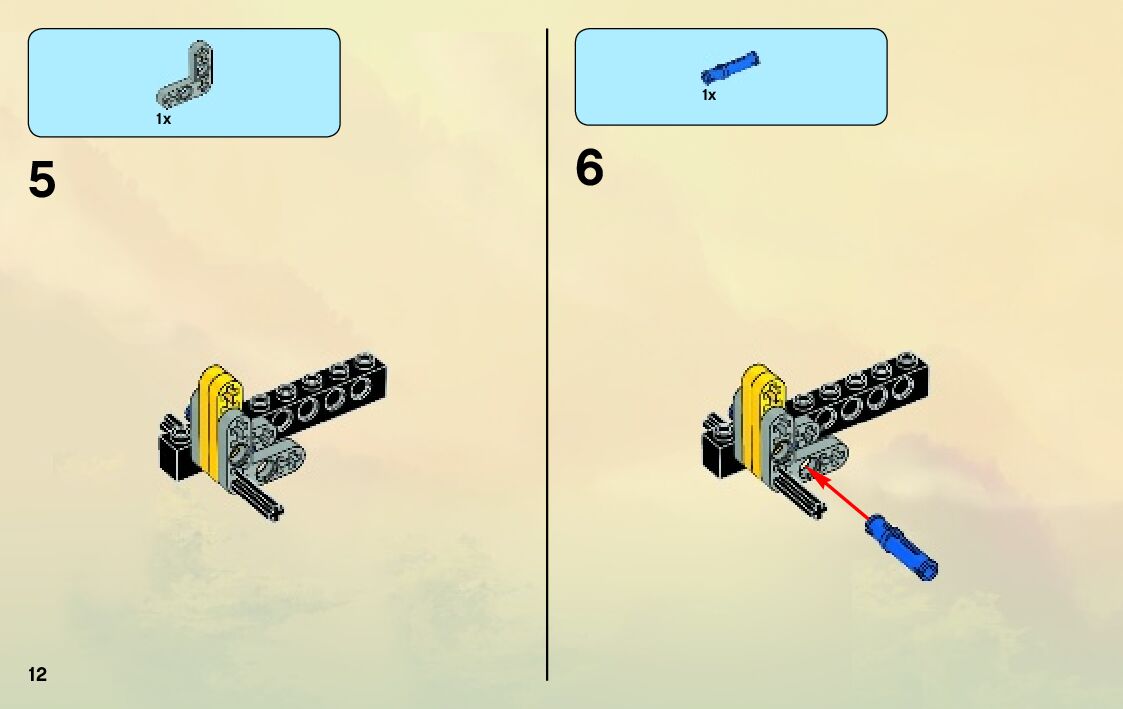 1x

5

1x

6

12