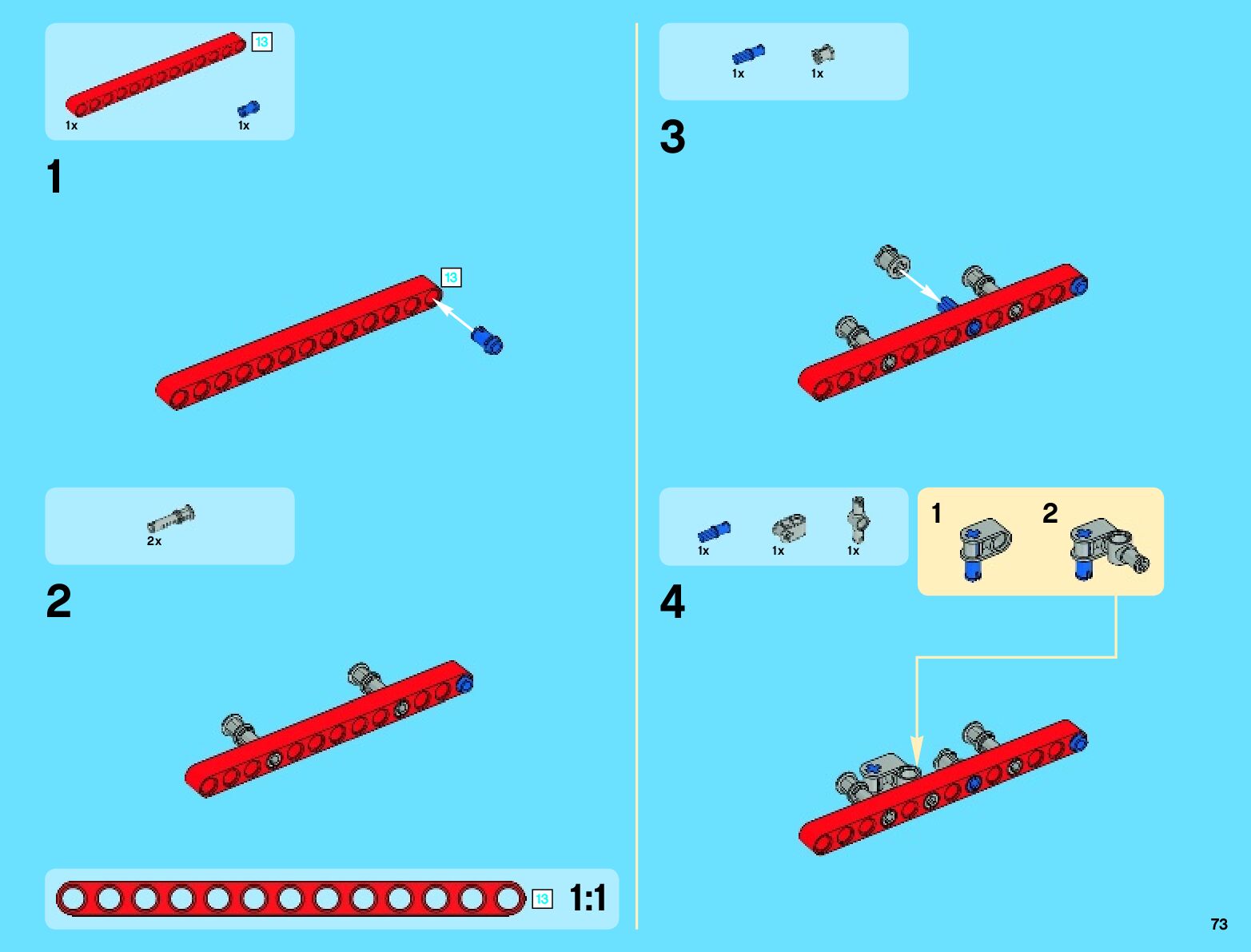 13
1x
1x

1

13

2x

2

13 1:1

1x
1x

3

1x
1x
1x

1
2

4

73